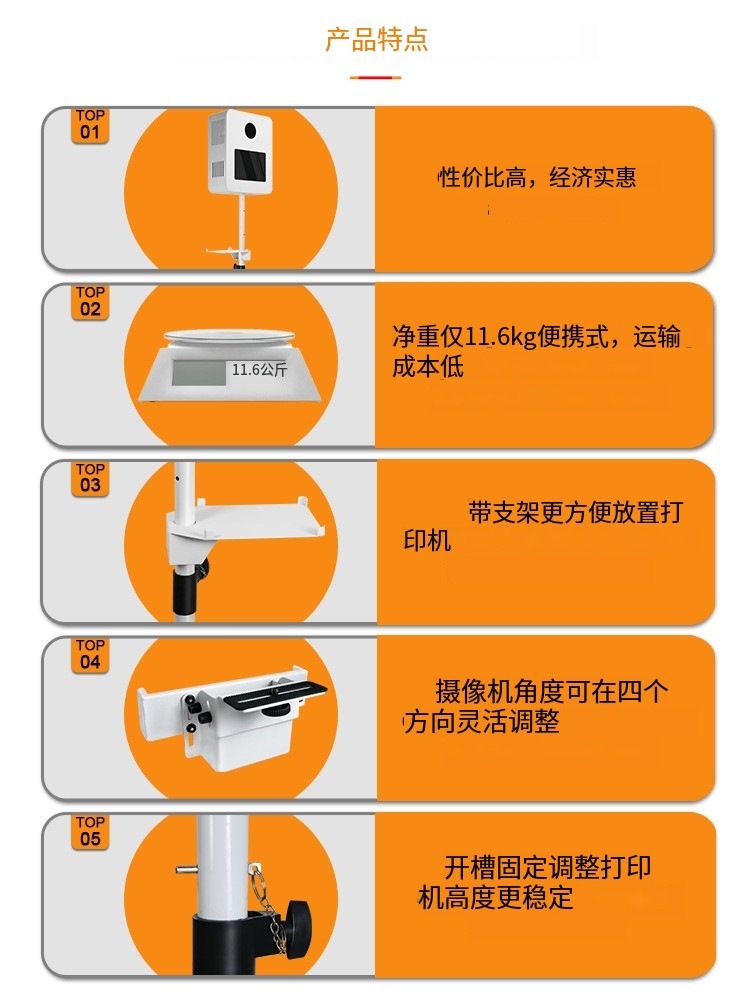 产品特点

TOP 01

性价比高，经济实惠

TOP 02

11.6公斤

净重仅11.6kg便携式，运输成本低

TOP 03

带支架更方便放置打印机

TOP 04

摄像机角度可在四个方向灵活调整

TOP 05

开槽固定调整打印机高度更稳定