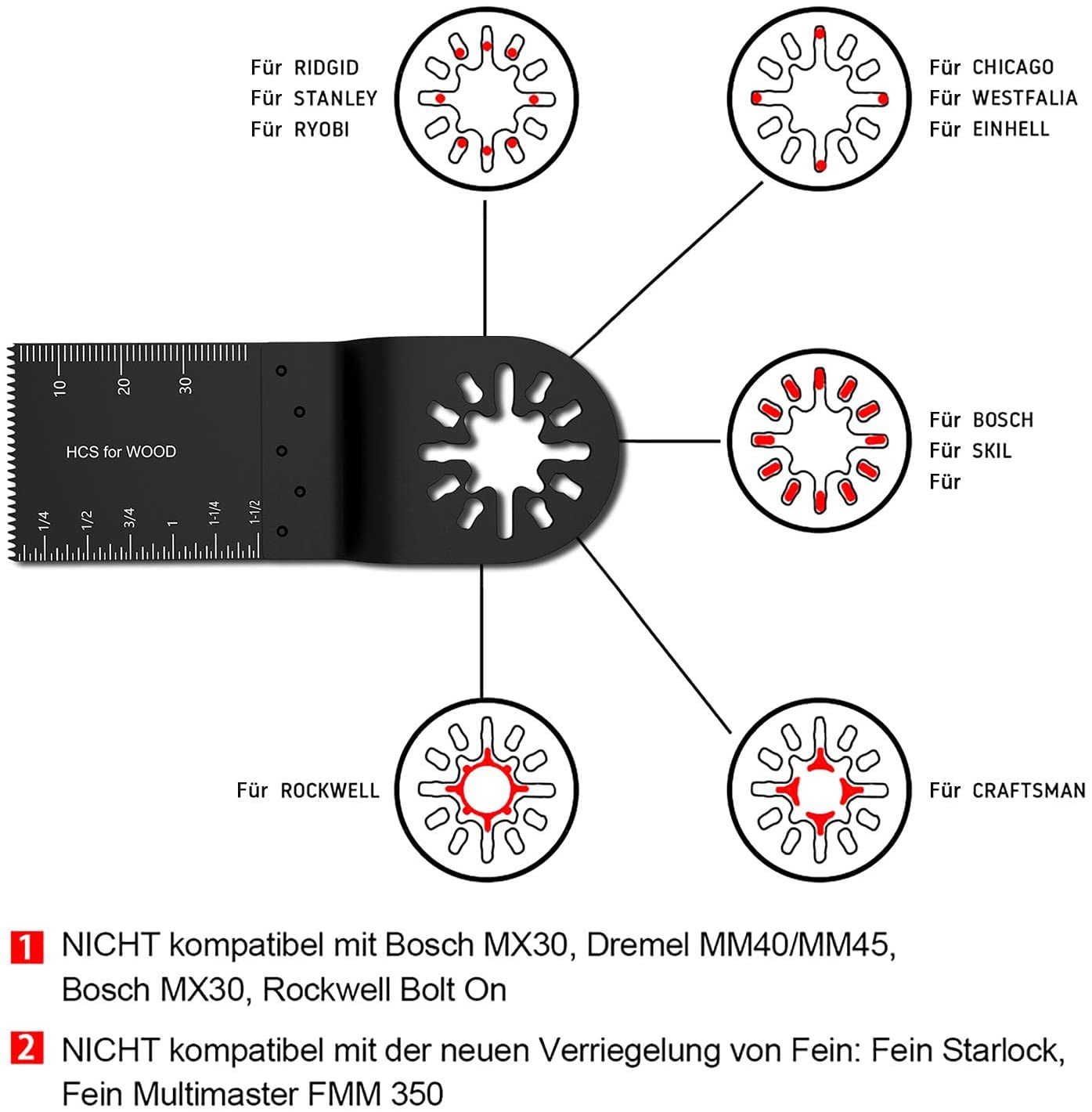 Für RIDGID
Für STANLEY
Für RYOBI

Für CHICAGO
Für WESTFALIA
Für EINHELL

10 20 30

HCS for WOOD

1/4 1/2 3/4 1 1-1/4 1-1/2

Für BOSCH
Für SKIL
Für

Für ROCKWELL

Für CRAFTSMAN

1 NICHT kompatibel mit Bosch MX30, Dremel MM40/MM45, Bosch MX30, Rockwell Bolt On

2 NICHT kompatibel mit der neuen Verriegelung von Fein: Fein Starlock, Fein Multimaster FMM 350