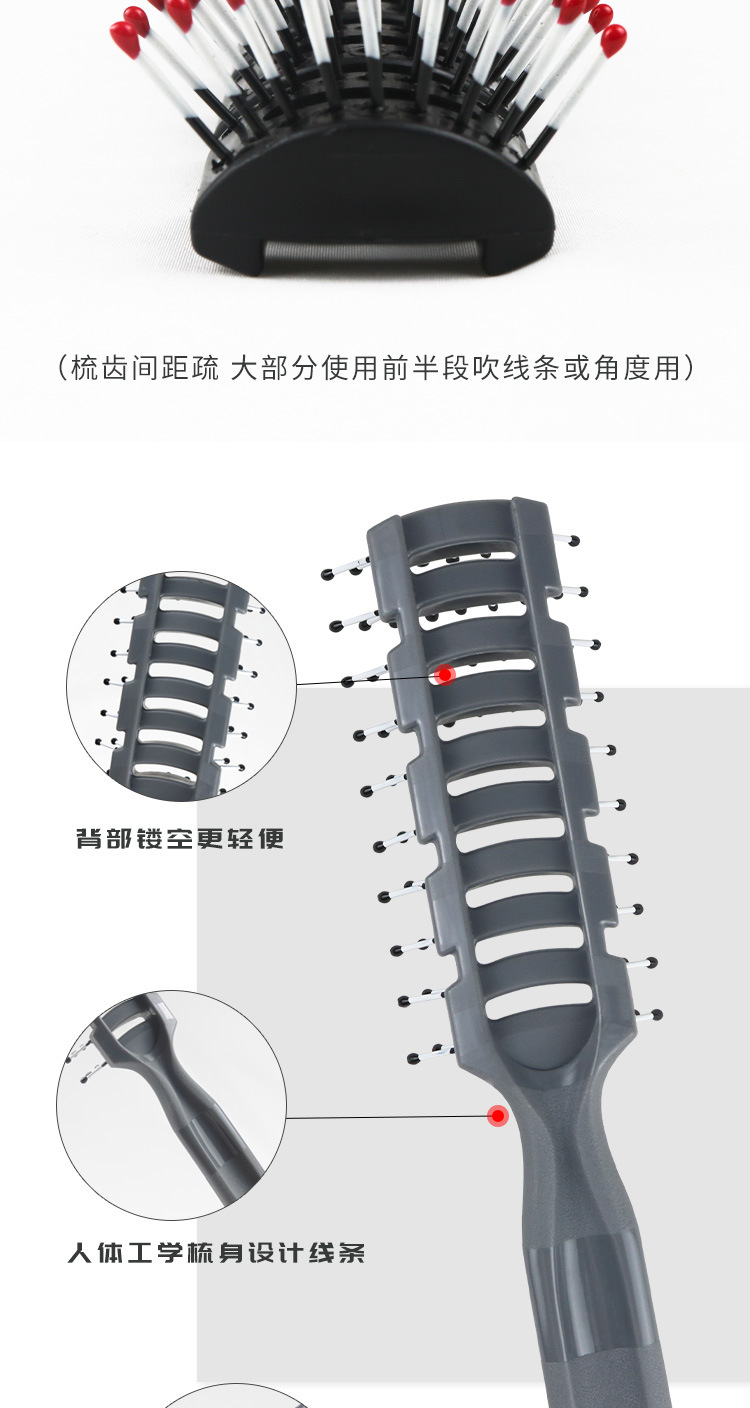 （梳齿间距疏 大部分使用前半段吹线条或角度用）

背部镂空更轻便

人体工学梳身设计线条