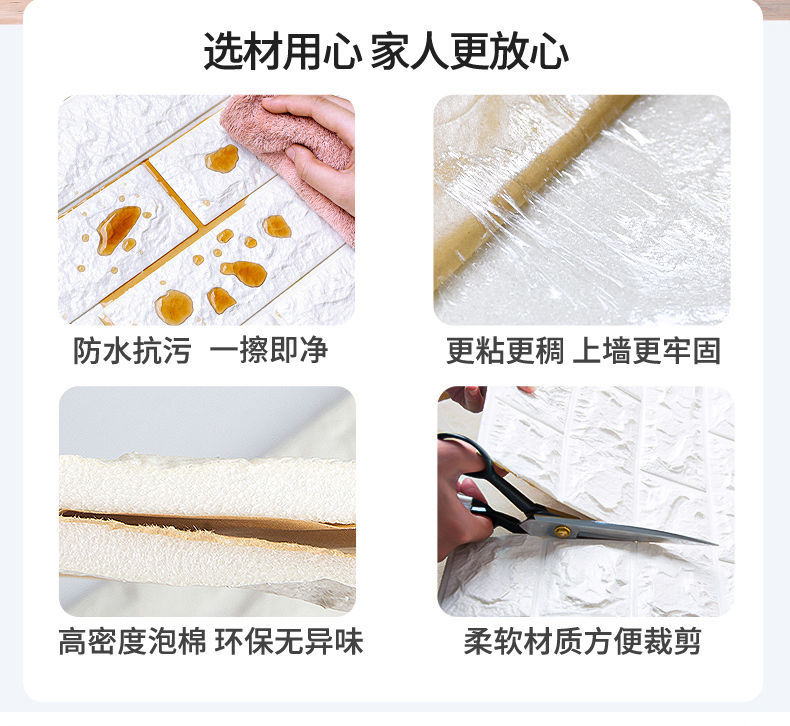 选材用心 家人更放心

防水抗污 一擦即净

更粘更稠 上墙更牢固

高密度泡棉 环保无异味

柔软材质方便裁剪