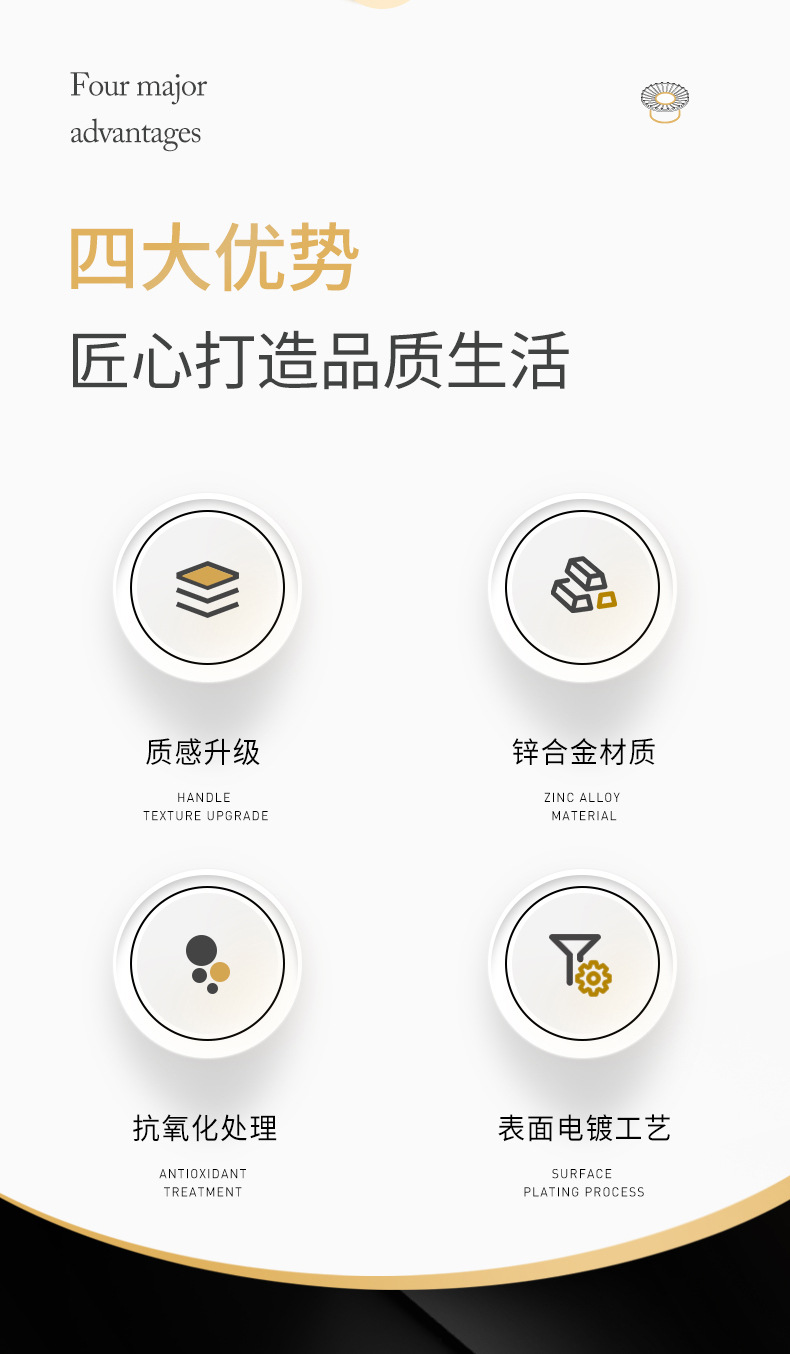 Four major
advantages

四大优势

匠心打造品质生活

质感升级

HANDLE
TEXTURE UPGRADE

锌合金材质

ZINC ALLOY
MATERIAL

抗氧化处理

ANTIOXIDANT
TREATMENT

表面电镀工艺

SURFACE
PLATING PROCESS