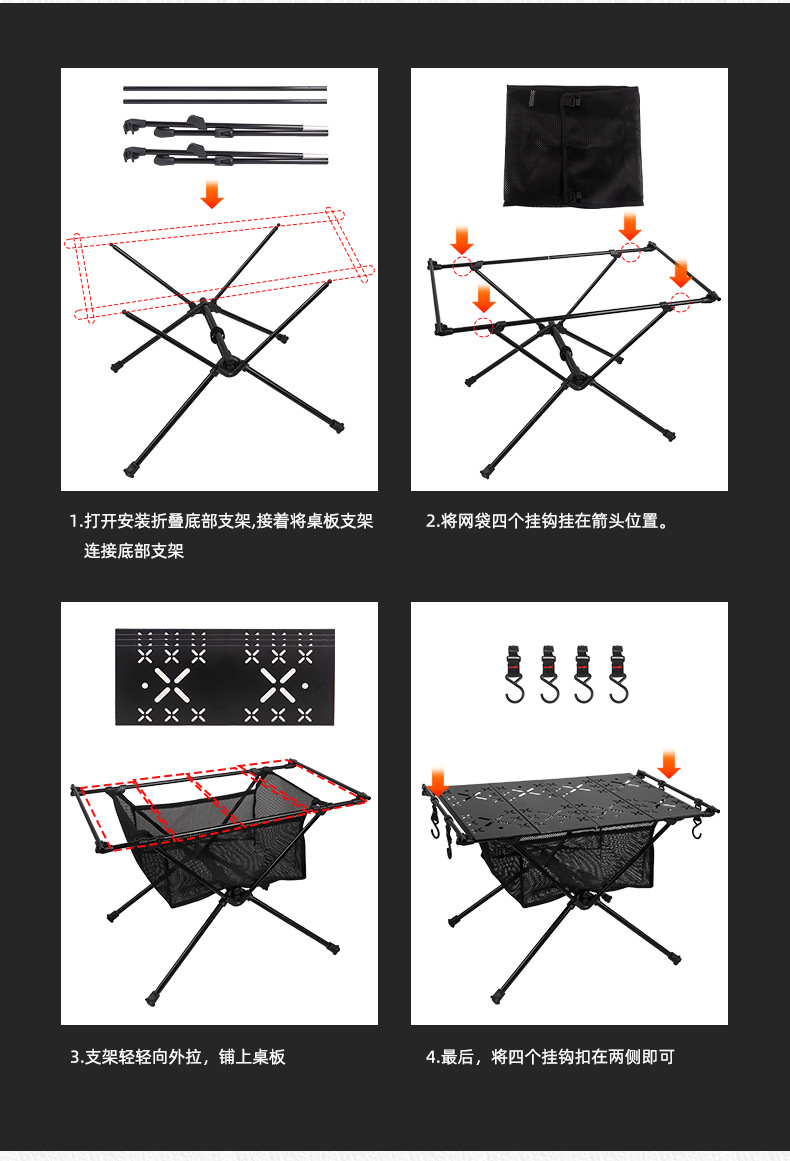 1.打开安装折叠底部支架,接着将桌板支架连接底部支架

2.将网袋四个挂钩挂在箭头位置。

3.支架轻轻向外拉，铺上桌板

4.最后，将四个挂钩扣在两侧即可