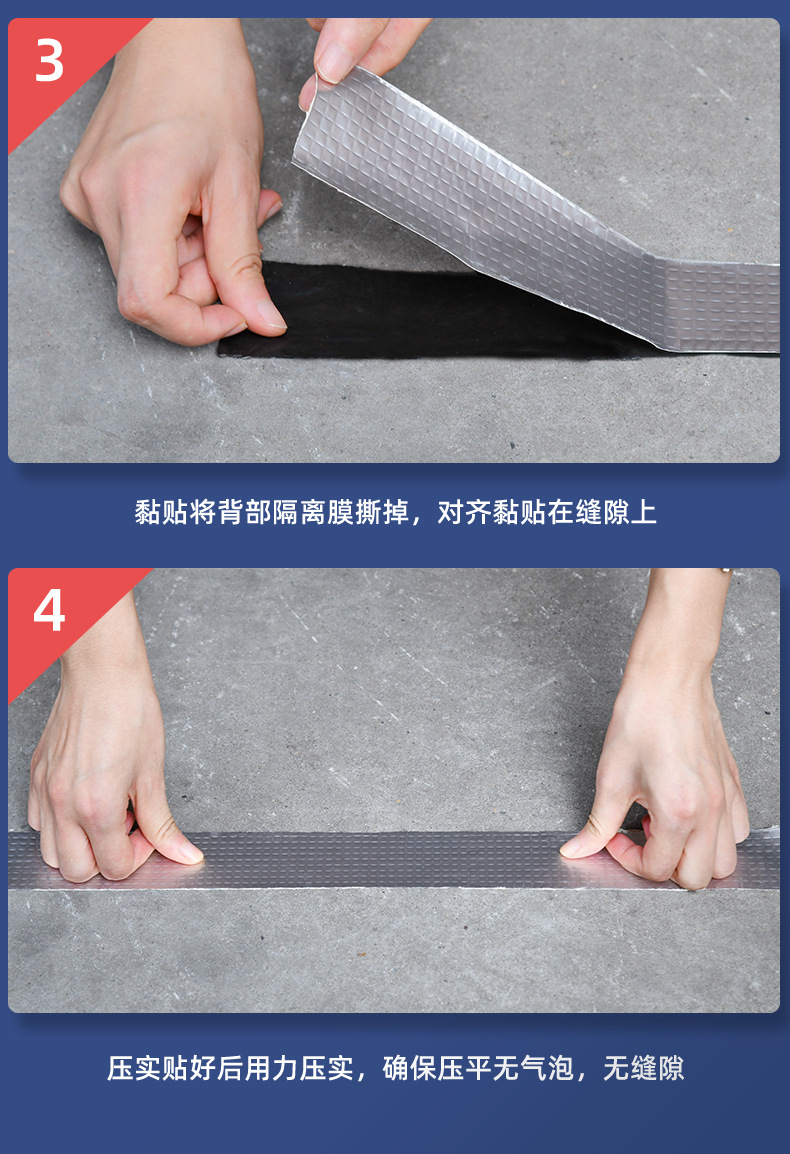 3

黏贴将背部隔离膜撕掉，对齐黏贴在缝隙上

4

压实贴好后用力压实，确保压平无气泡，无缝隙