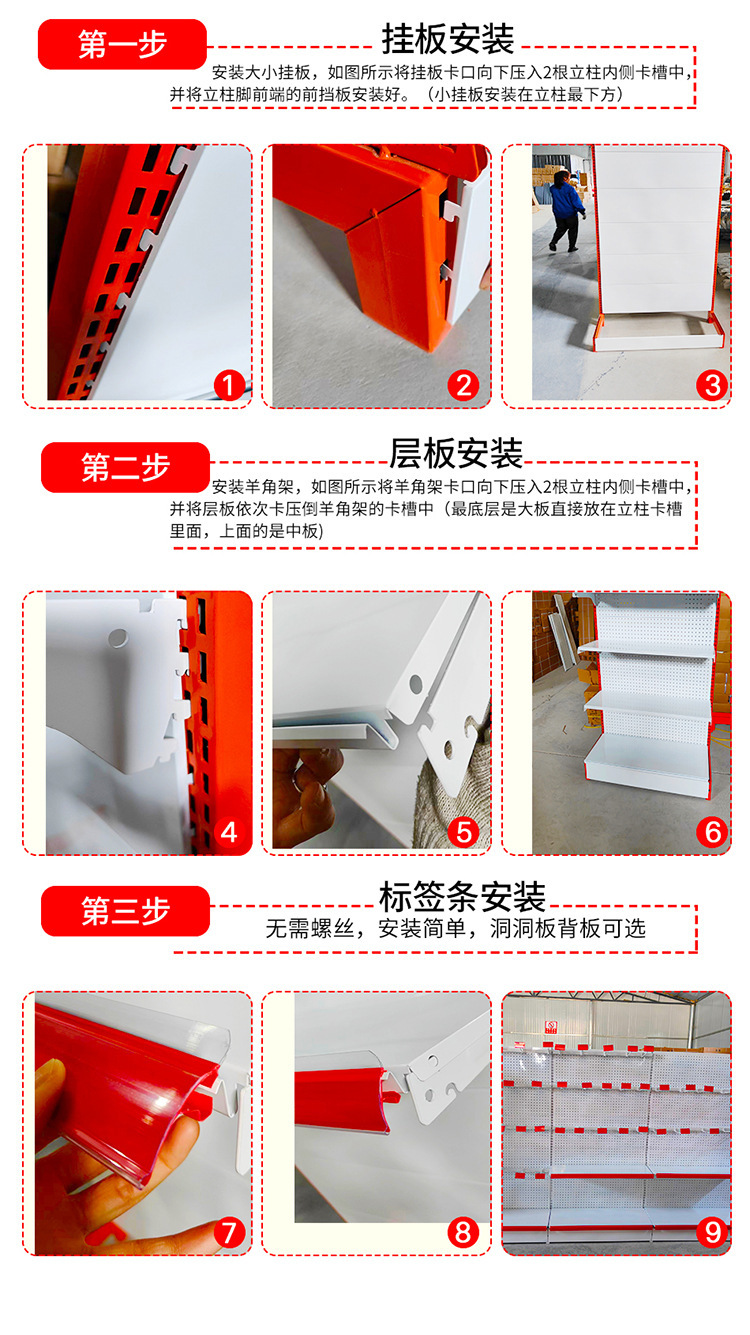 第一步

挂板安装

安装大小挂板，如图所示将挂板卡口向下压入2根立柱内侧卡槽中，并将立柱脚前端的前挡板安装好。（小挂板安装在立柱最下方）

1

2

3

第二步

层板安装

安装羊角架，如图所示将羊角架卡口向下压入2根立柱内侧卡槽中，并将层板依次卡压倒羊角架的卡槽中（最底层是大板直接放在立柱卡槽里面，上面的是中板）

4

5

6

第三步

标签条安装

无需螺丝，安装简单，洞洞板背板可选

7

8

9