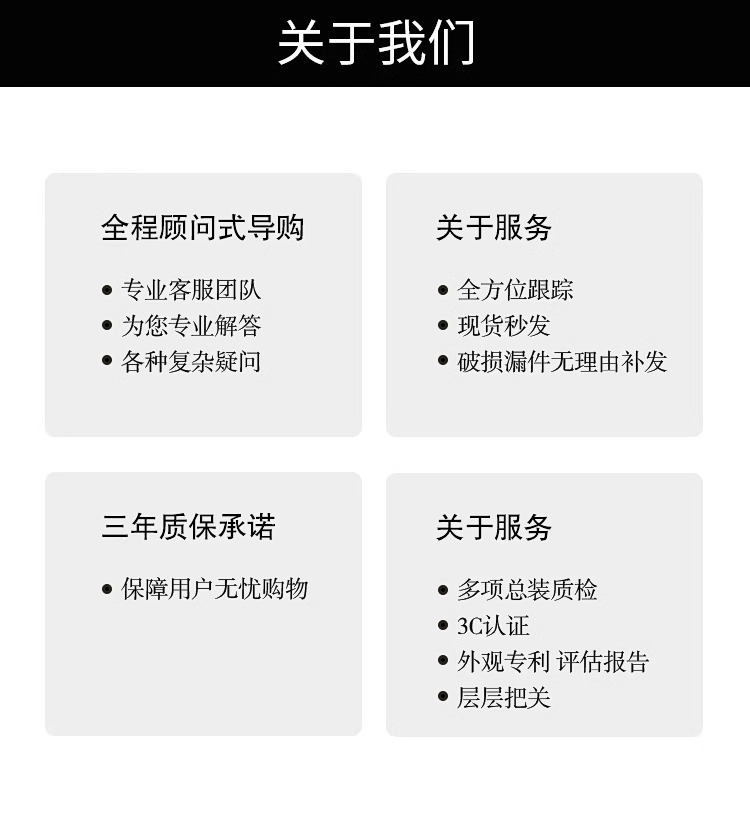 关于我们

全程顾问式导购

• 专业客服团队
• 为您专业解答
• 各种复杂疑问

关于服务

• 全方位跟踪
• 现货秒发
• 破损漏件无理由补发

三年质保承诺

• 保障用户无忧购物

关于服务

• 多项总装质检
• 3C认证
• 外观专利 评估报告
• 层层把关