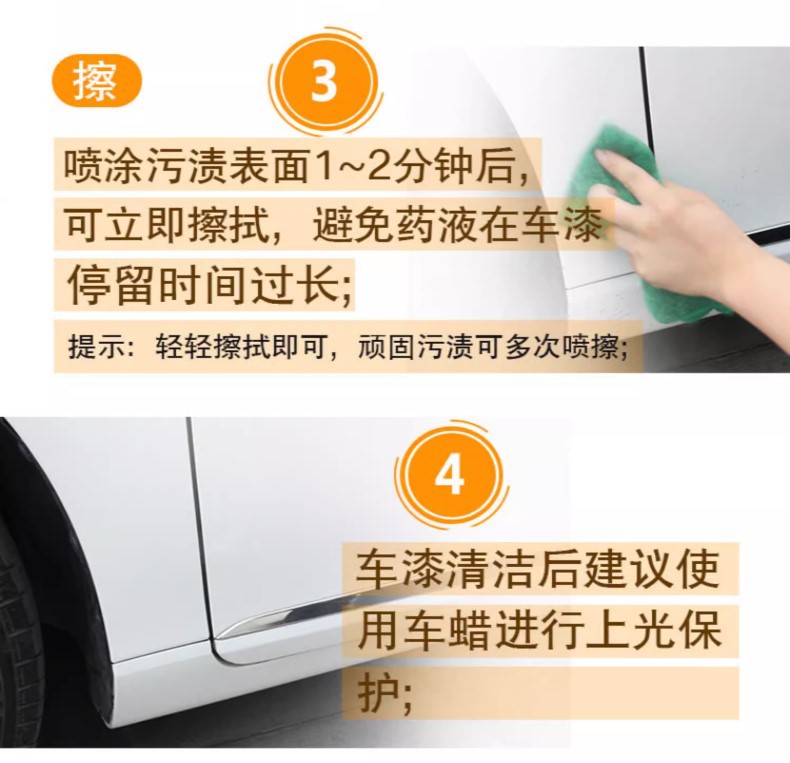 擦

3

喷涂污渍表面1~2分钟后，可立即擦拭，避免药液在车漆停留时间过长;

提示：轻轻擦拭即可，顽固污渍可多次喷擦;

4

车漆清洁后建议使用车蜡进行上光保护;