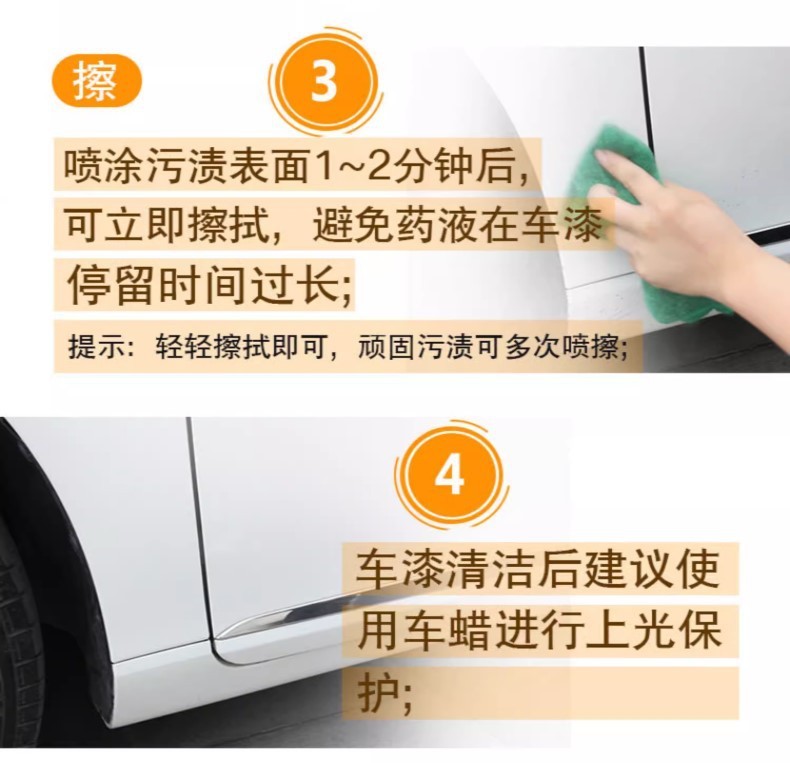 擦

3

喷涂污渍表面1~2分钟后，可立即擦拭，避免药液在车漆停留时间过长;

提示：轻轻擦拭即可，顽固污渍可多次喷擦;

4

车漆清洁后建议使用车蜡进行上光保护;