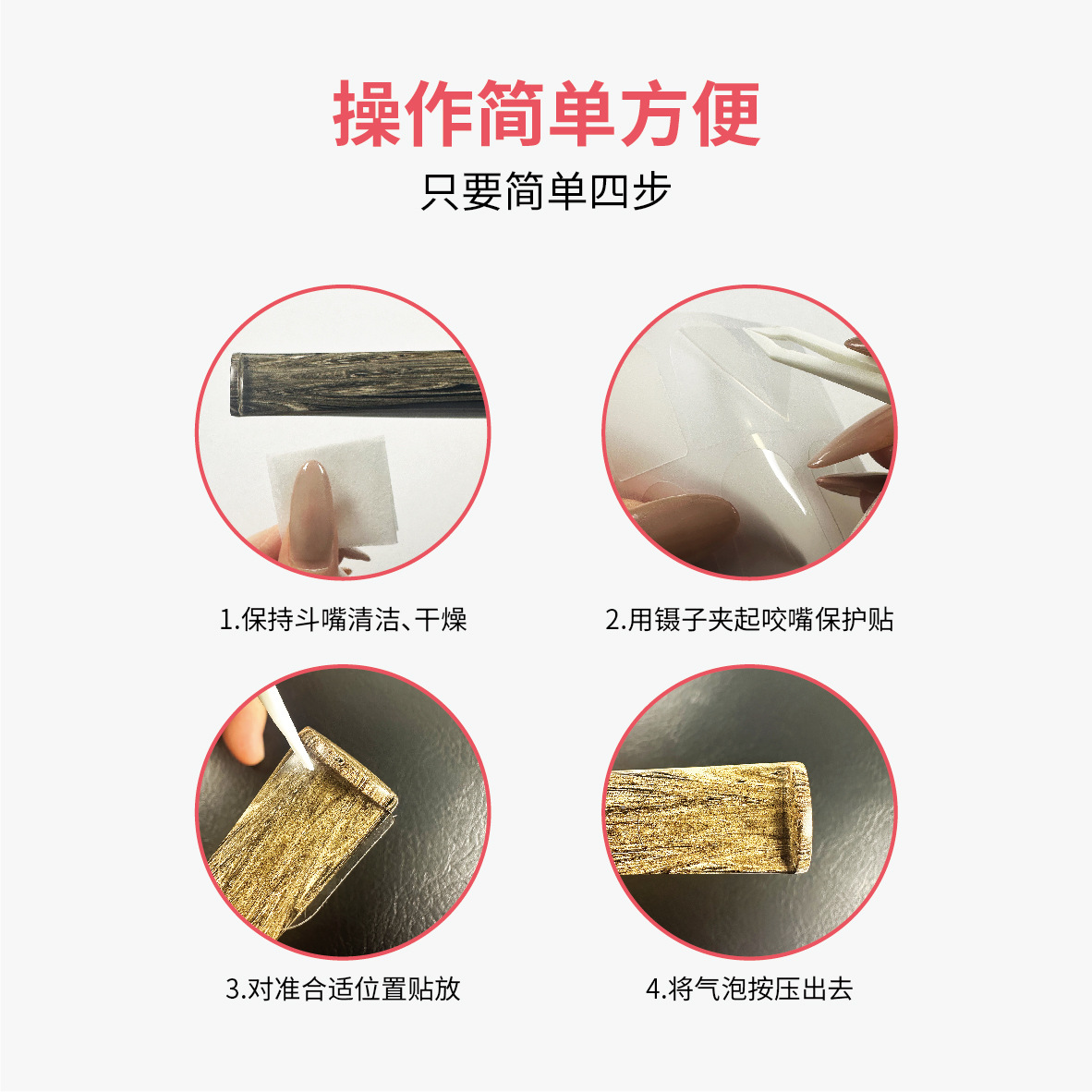 操作简单方便

只要简单四步

1.保持斗嘴清洁、干燥

2.用镊子夹起咬嘴保护贴

3.对准合适位置贴放

4.将气泡按压出去