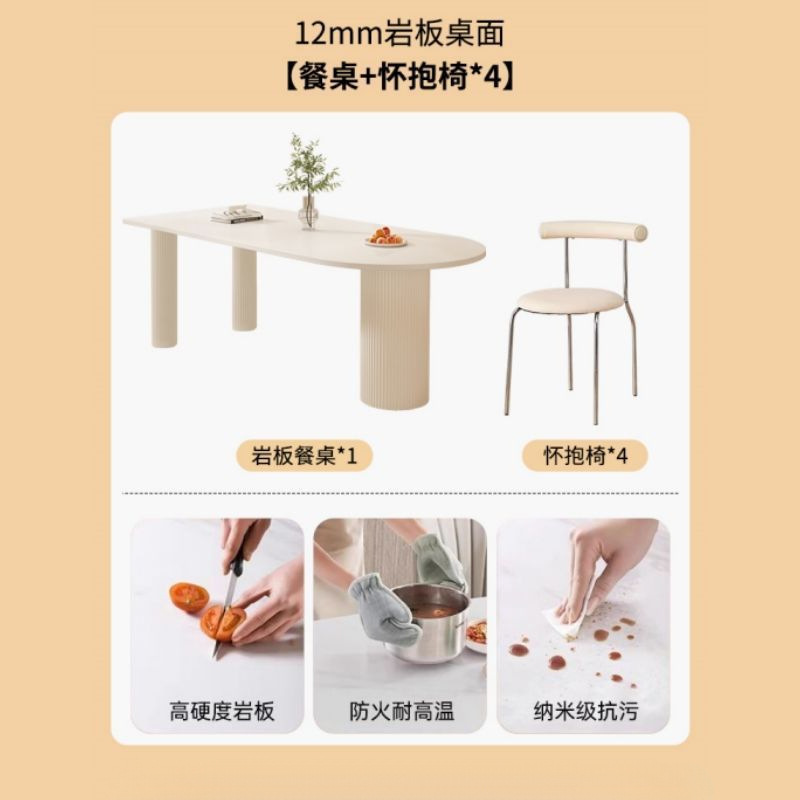 12mm岩板桌面
【餐桌+怀抱椅*4】

岩板餐桌*1

怀抱椅*4

高硬度岩板

防火耐高温

纳米级抗污