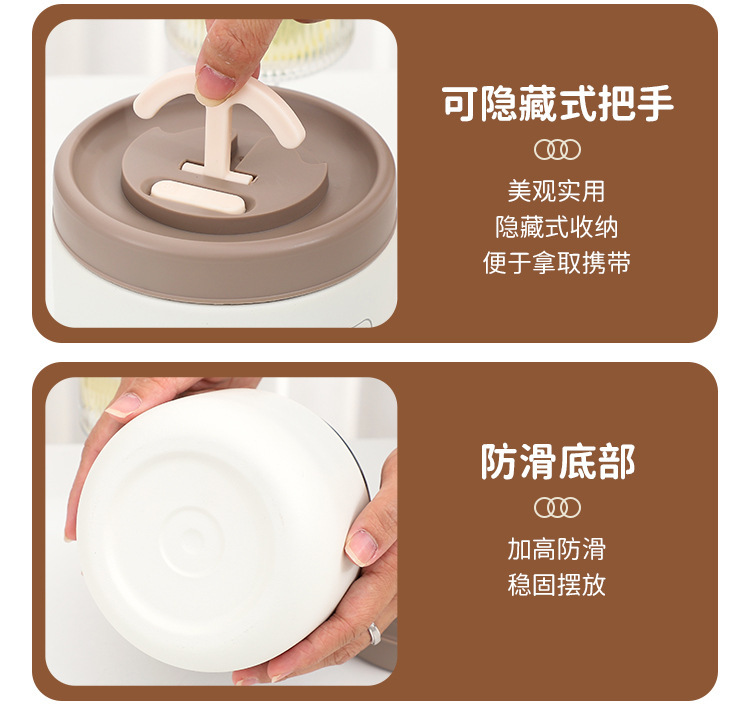 可隐藏式把手

美观实用
隐藏式收纳
便于拿取携带

防滑底部

加高防滑
稳固摆放