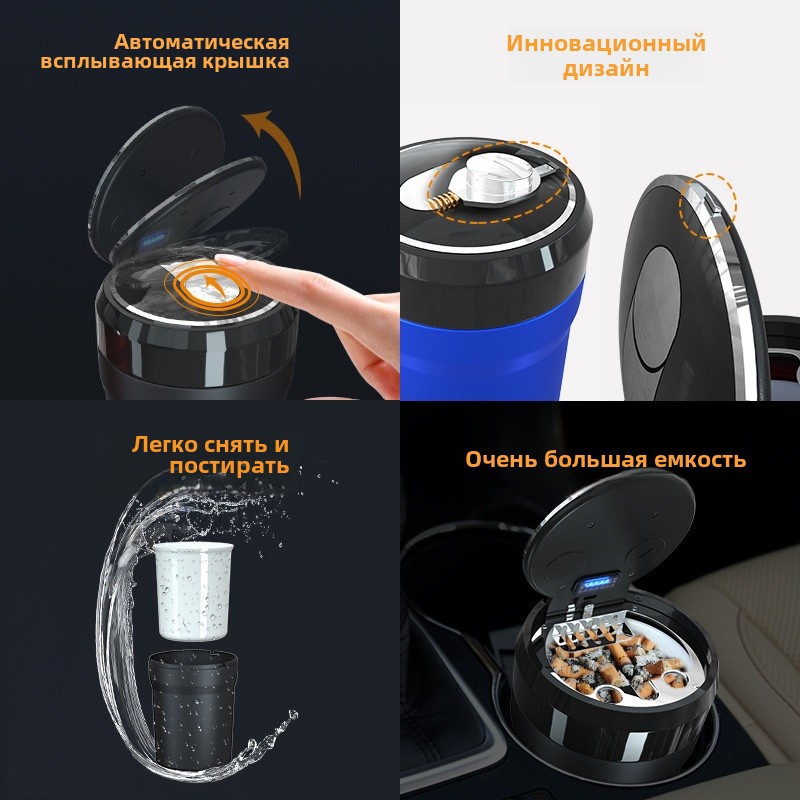 Автоматическая всплывающая крышка

Инновационный дизайн

Легко снять и постирать

Очень большая емкость