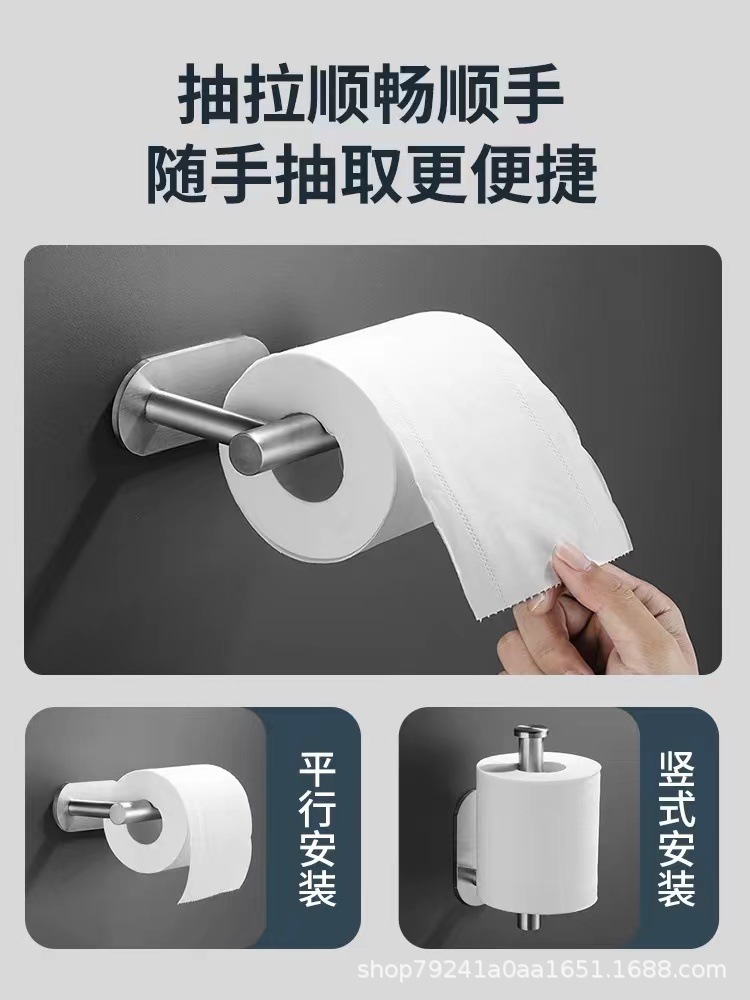 抽拉顺畅顺手
随手抽取更便捷

平行安装

竖式安装

shop79241a0aa1651.1688.com