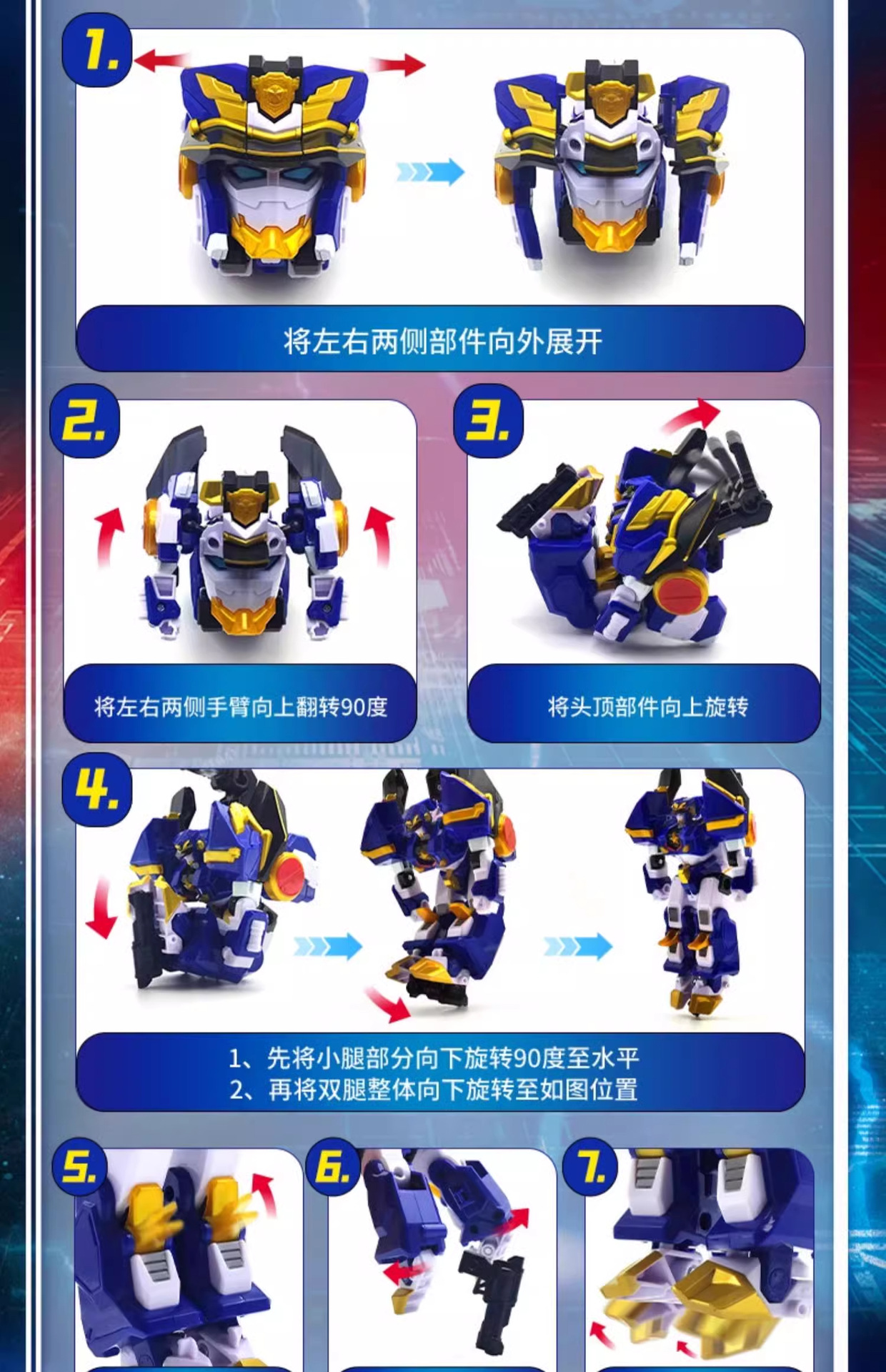 1.

将左右两侧部件向外展开

2.

将左右两侧手臂向上翻转90度

3.

将头顶部件向上旋转

4.

1、先将小腿部分向下旋转90度至水平
2、再将双腿整体向下旋转至如图位置

5.

6.

7.