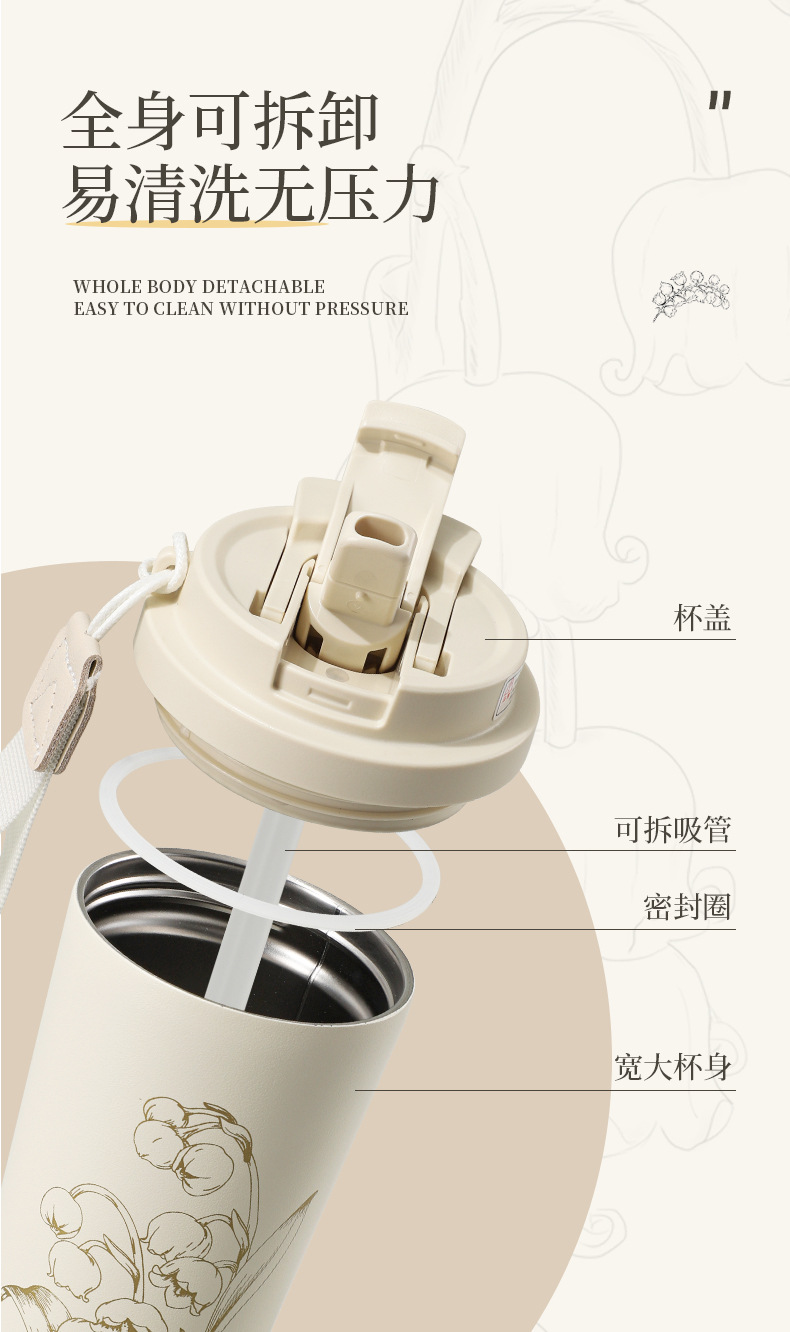 全身可拆卸
易清洗无压力

"

WHOLE BODY DETACHABLE
EASY TO CLEAN WITHOUT PRESSURE

杯盖

可拆吸管

密封圈

宽大杯身