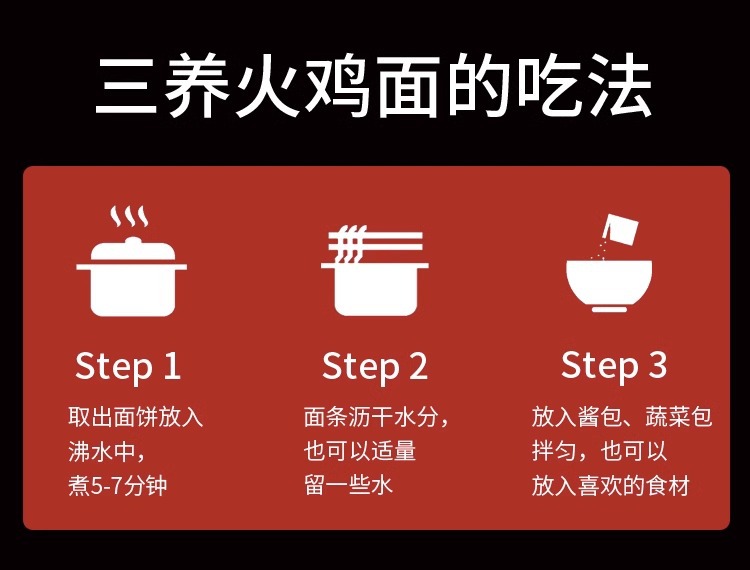 三养火鸡面的吃法

Step 1
取出面饼放入沸水中，煮5-7分钟

Step 2
面条沥干水分，也可以适量留一些水

Step 3
放入酱包、蔬菜包拌匀，也可以放入喜欢的食材