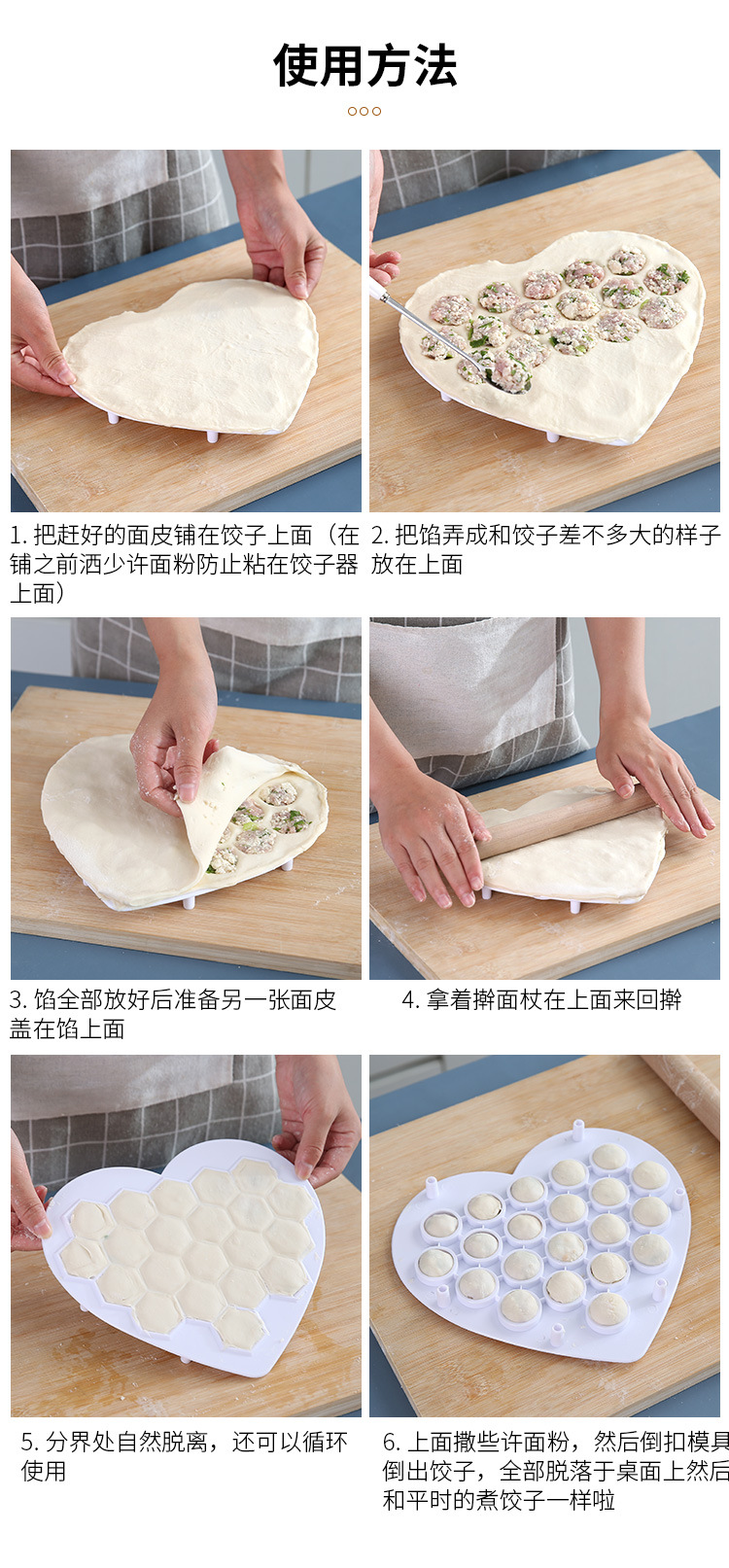 使用方法

1. 把赶好的面皮铺在饺子上面（在铺之前洒少许面粉防止粘在饺子器上面）

2. 把馅弄成和饺子差不多大的样子放在上面

3. 馅全部放好后准备另一张面皮盖在馅上面

4. 拿着擀面杖在上面来回擀

5. 分界处自然脱离，还可以循环使用

6. 上面撒些许面粉，然后倒扣模具倒出饺子，全部脱落于桌面上然后和平时的煮饺子一样啦