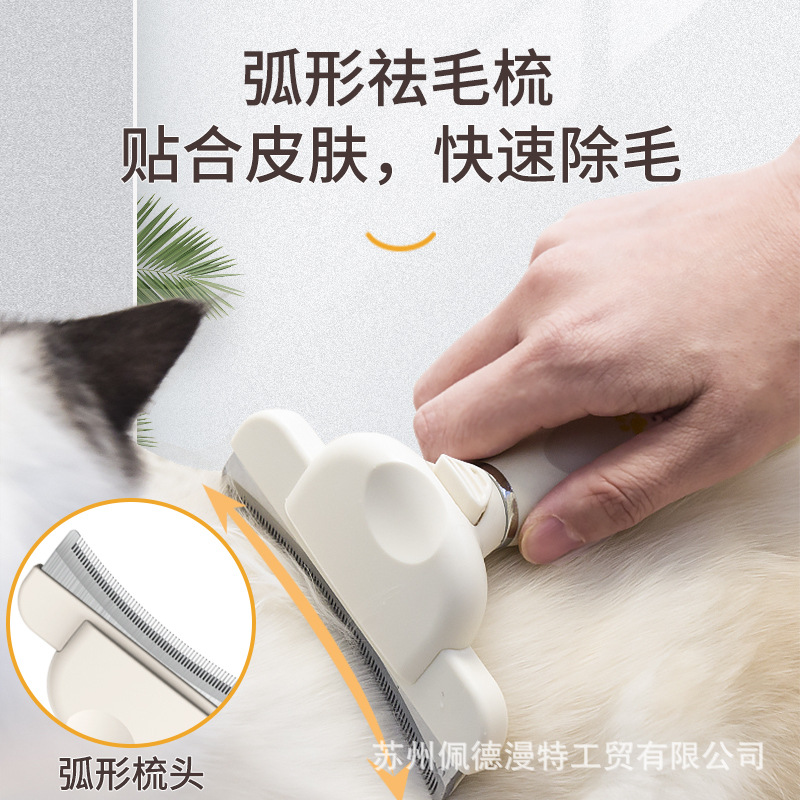 弧形祛毛梳
贴合皮肤，快速除毛

弧形梳头

苏州佩德漫特工贸有限公司