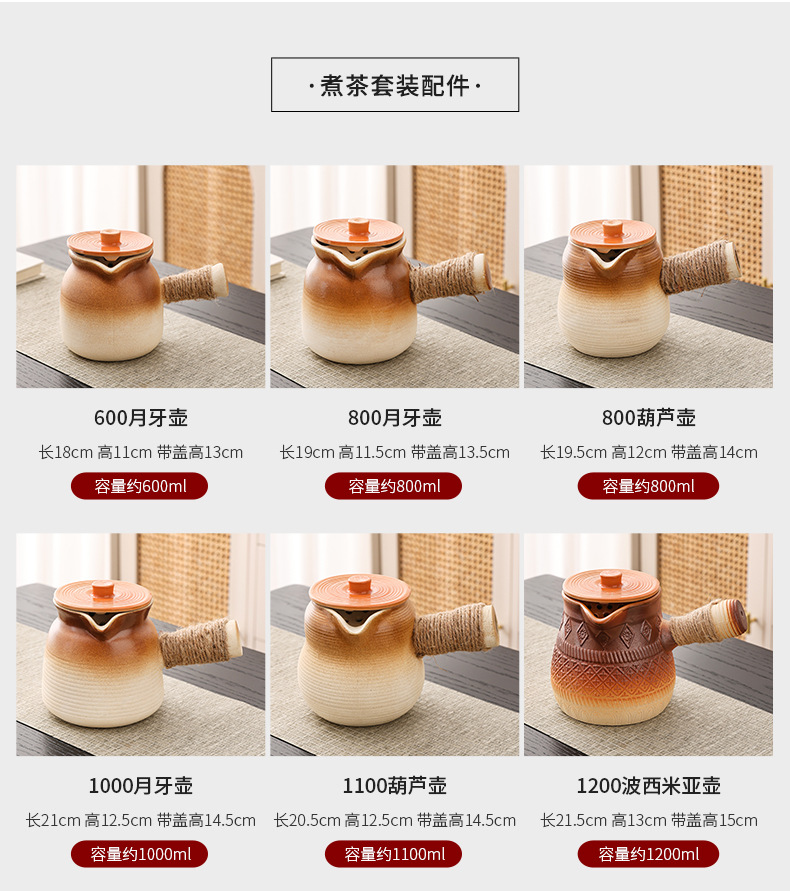 ·煮茶套装配件·

600月牙壶
长18cm 高11cm 带盖高13cm
容量约600ml

800月牙壶
长19cm 高11.5cm 带盖高13.5cm
容量约800ml

800葫芦壶
长19.5cm 高12cm 带盖高14cm
容量约800ml

1000月牙壶
长21cm 高12.5cm 带盖高14.5cm
容量约1000ml

1100葫芦壶
长20.5cm 高12.5cm 带盖高14.5cm
容量约1100ml

1200波西米亚壶
长21.5cm 高13cm 带盖高15cm
容量约1200ml