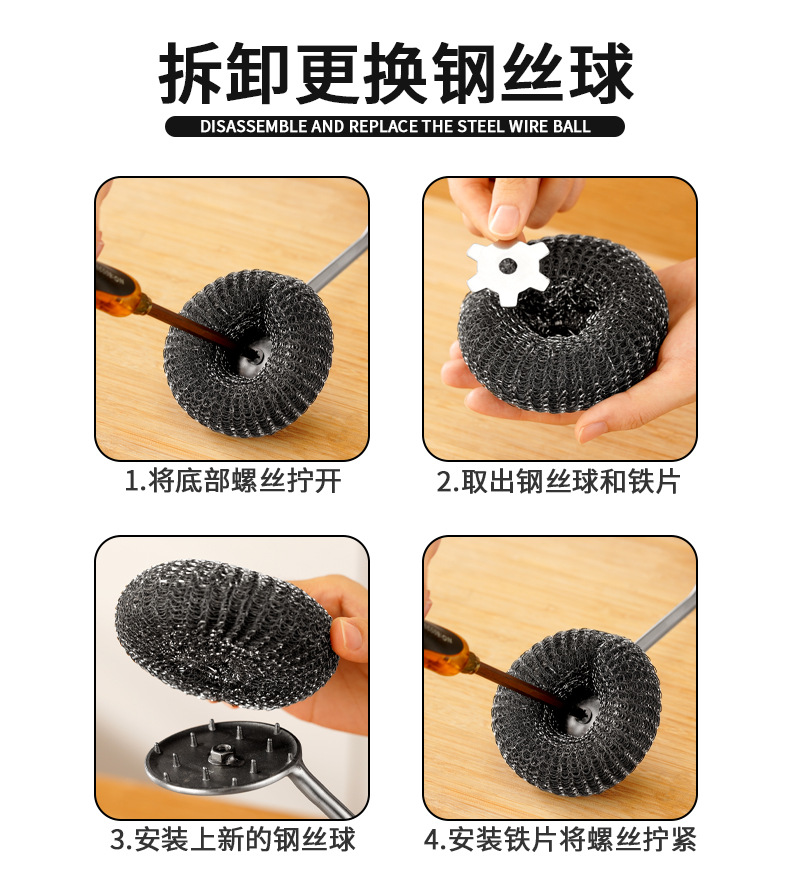 拆卸更换钢丝球

DISASSEMBLE AND REPLACE THE STEEL WIRE BALL

1.将底部螺丝拧开

2.取出钢丝球和铁片

3.安装上新的钢丝球

4.安装铁片将螺丝拧紧