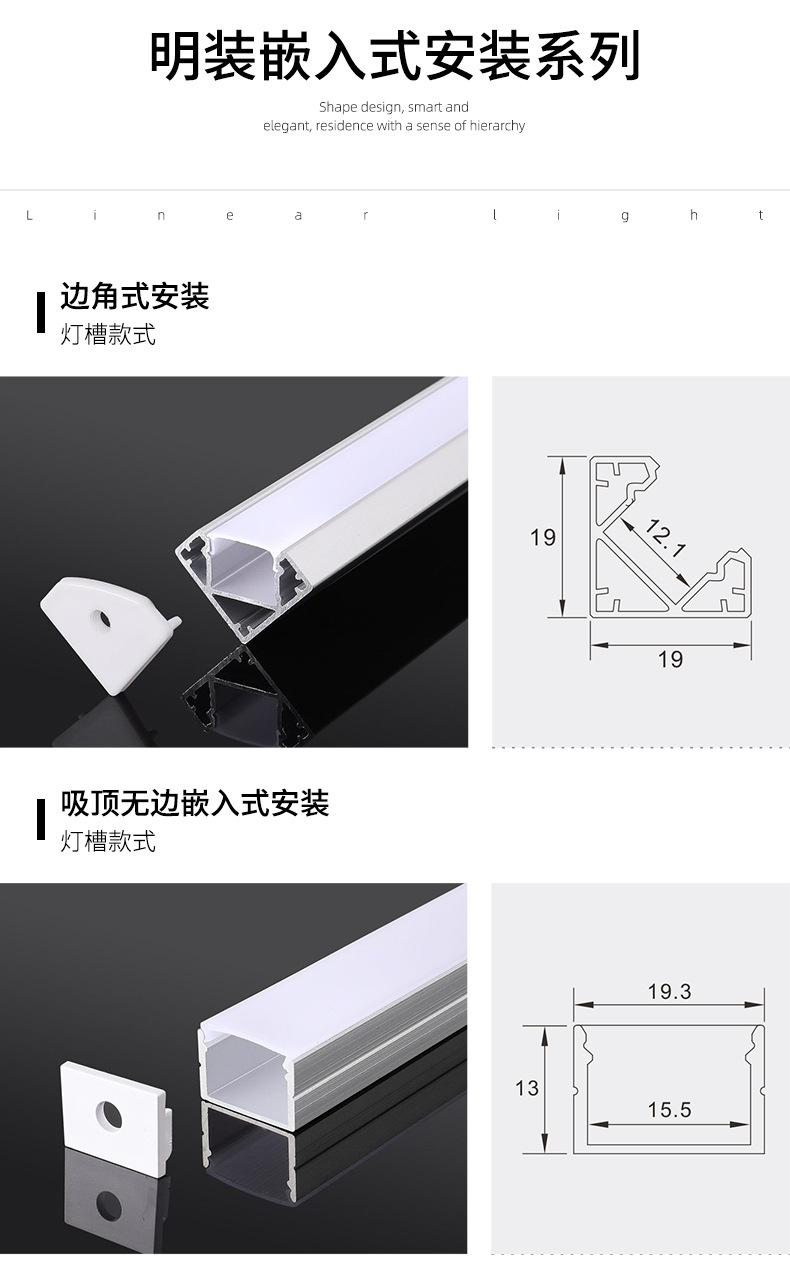 明装嵌入式安装系列

Shape design, smart and elegant, residence with a sense of hierarchy

L i n e a r l i g h t

边角式安装
灯槽款式

19
12.1
19

吸顶无边嵌入式安装
灯槽款式

19.3
13
15.5