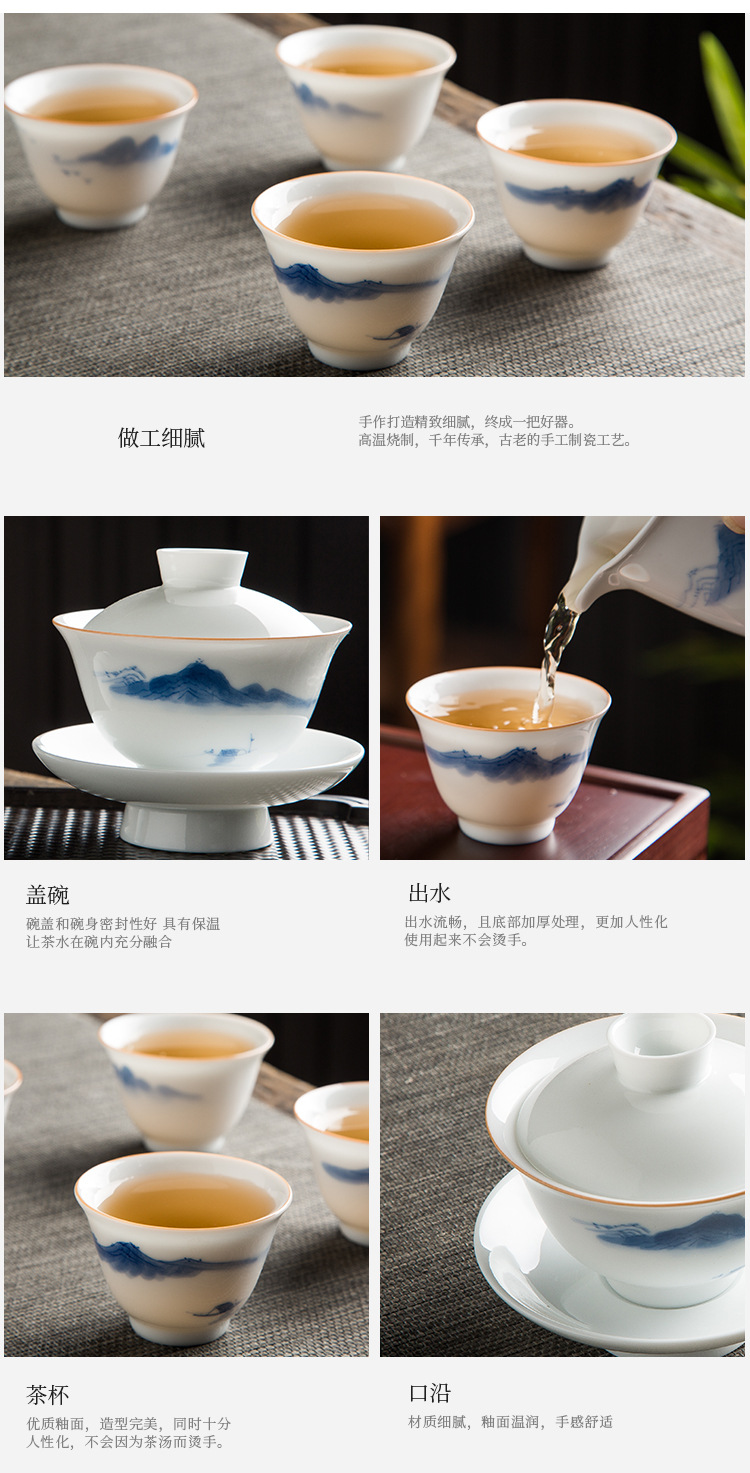 做工细腻

手作打造精致细腻，终成一把好器。
高温烧制，千年传承，古老的手工制瓷工艺。

盖碗

碗盖和碗身密封性好 具有保温
让茶水在碗内充分融合

出水

出水流畅，且底部加厚处理，更加人性化
使用起来不会烫手。

茶杯

优质釉面，造型完美，同时十分
人性化，不会因为茶汤而烫手。

口沿

材质细腻，釉面温润，手感舒适