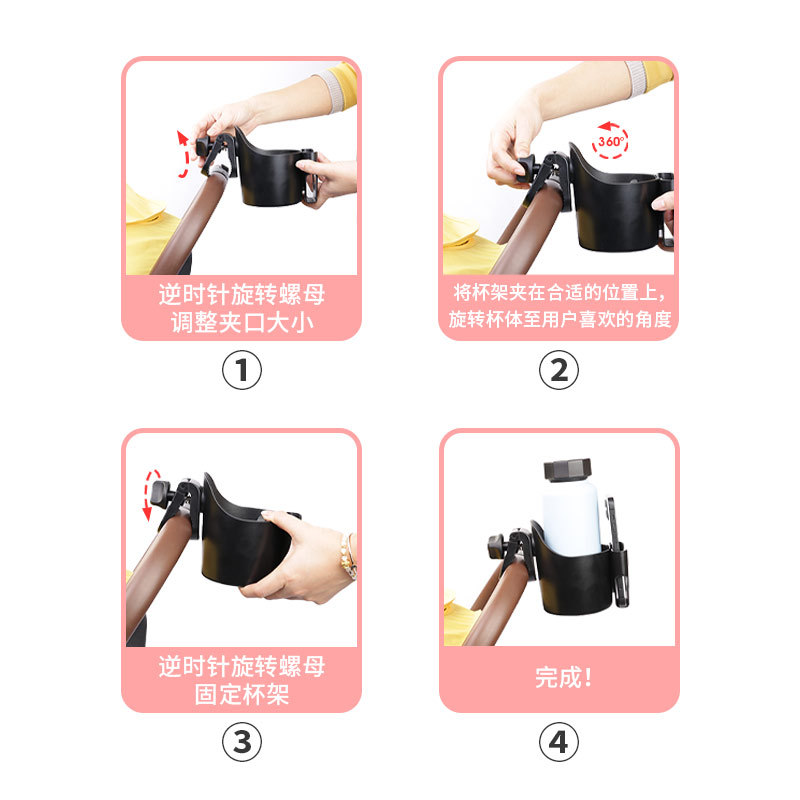 逆时针旋转螺母
调整夹口大小

①

360°

将杯架夹在合适的位置上，
旋转杯体至用户喜欢的角度

②

逆时针旋转螺母
固定杯架

③

完成！

④