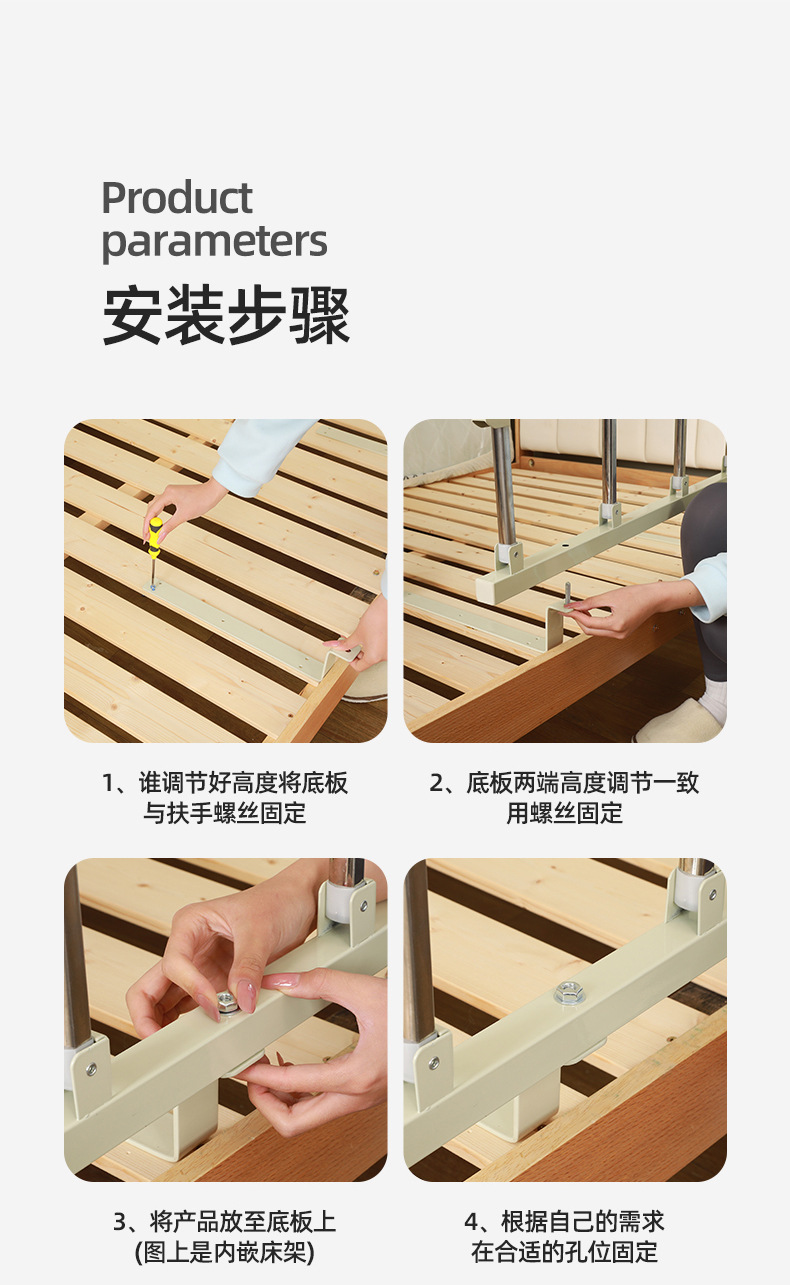 Product parameters

安装步骤

1、谁调节好高度将底板与扶手螺丝固定

2、底板两端高度调节一致用螺丝固定

3、将产品放至底板上(图上是内嵌床架)

4、根据自己的需求在合适的孔位固定