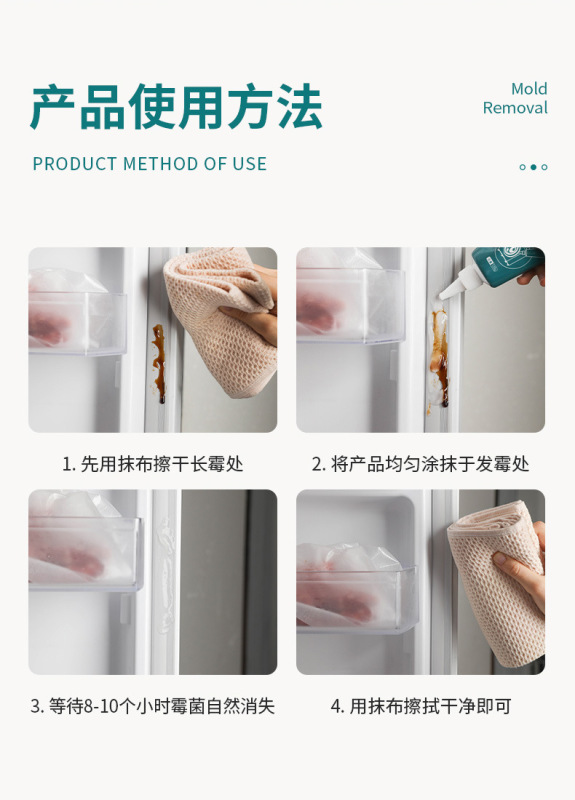 产品使用方法

Mold Removal

PRODUCT METHOD OF USE

1. 先用抹布擦干长霉处

2. 将产品均匀涂抹于发霉处

3. 等待8-10个小时霉菌自然消失

4. 用抹布擦拭干净即可