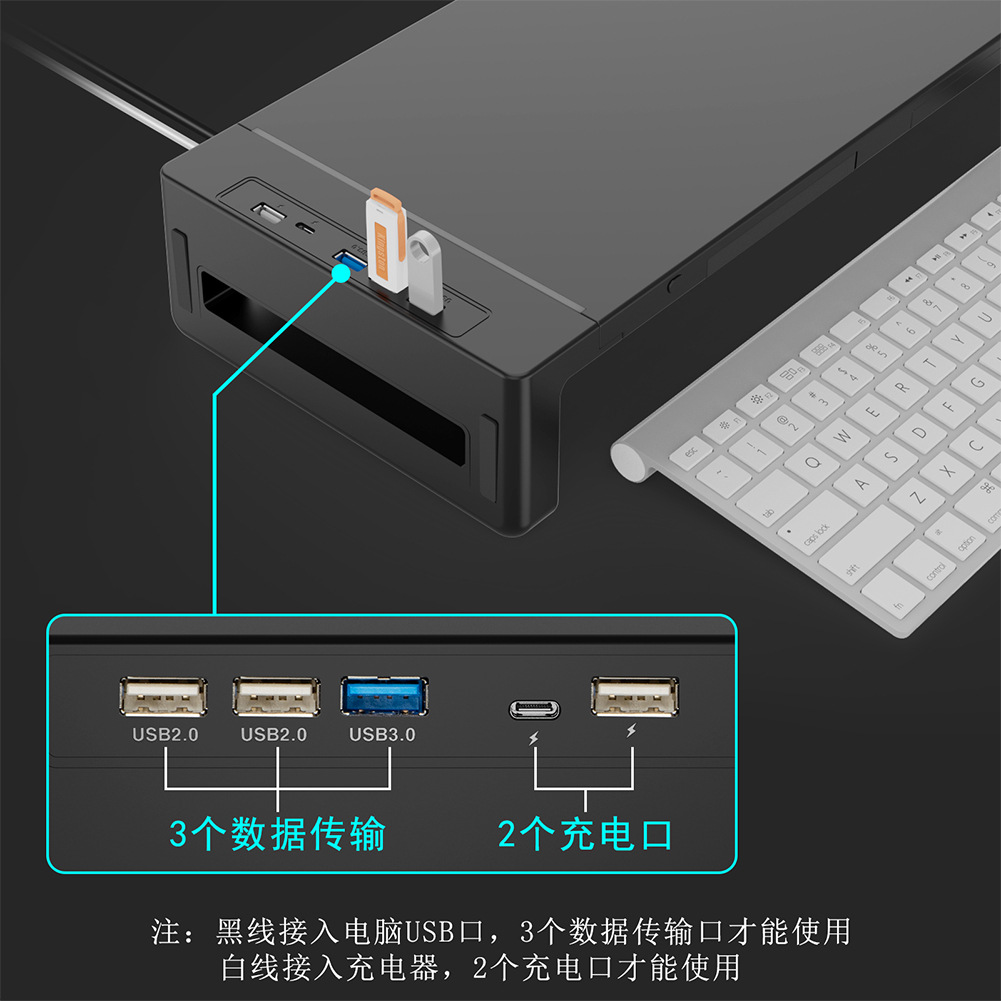 USB2.0 USB2.0 USB3.0

3个数据传输

2个充电口

注：黑线接入电脑USB口，3个数据传输口才能使用
白线接入充电器，2个充电口才能使用