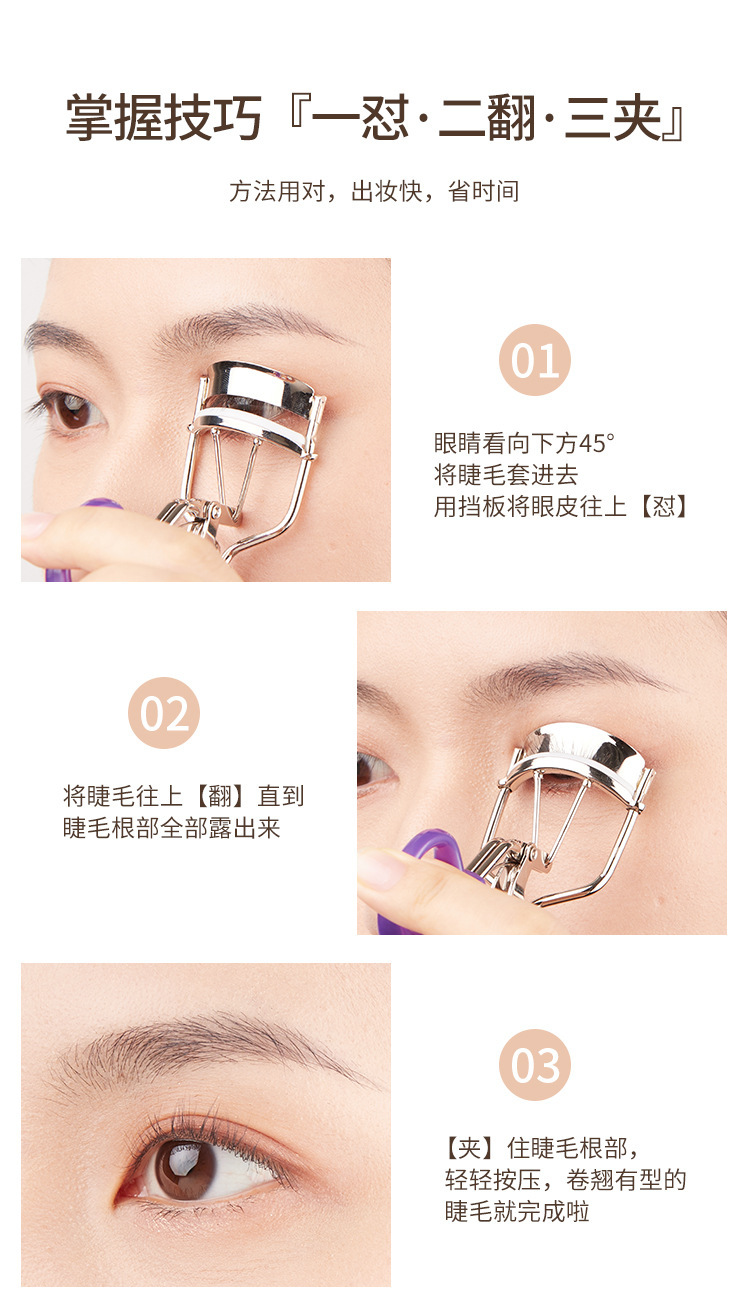 掌握技巧『一怼·二翻·三夹』

方法用对，出妆快，省时间

01

眼睛看向下方45°
将睫毛套进去
用挡板将眼皮往上【怼】

02

将睫毛往上【翻】直到
睫毛根部全部露出来

03

【夹】住睫毛根部，
轻轻按压，卷翘有型的
睫毛就完成啦