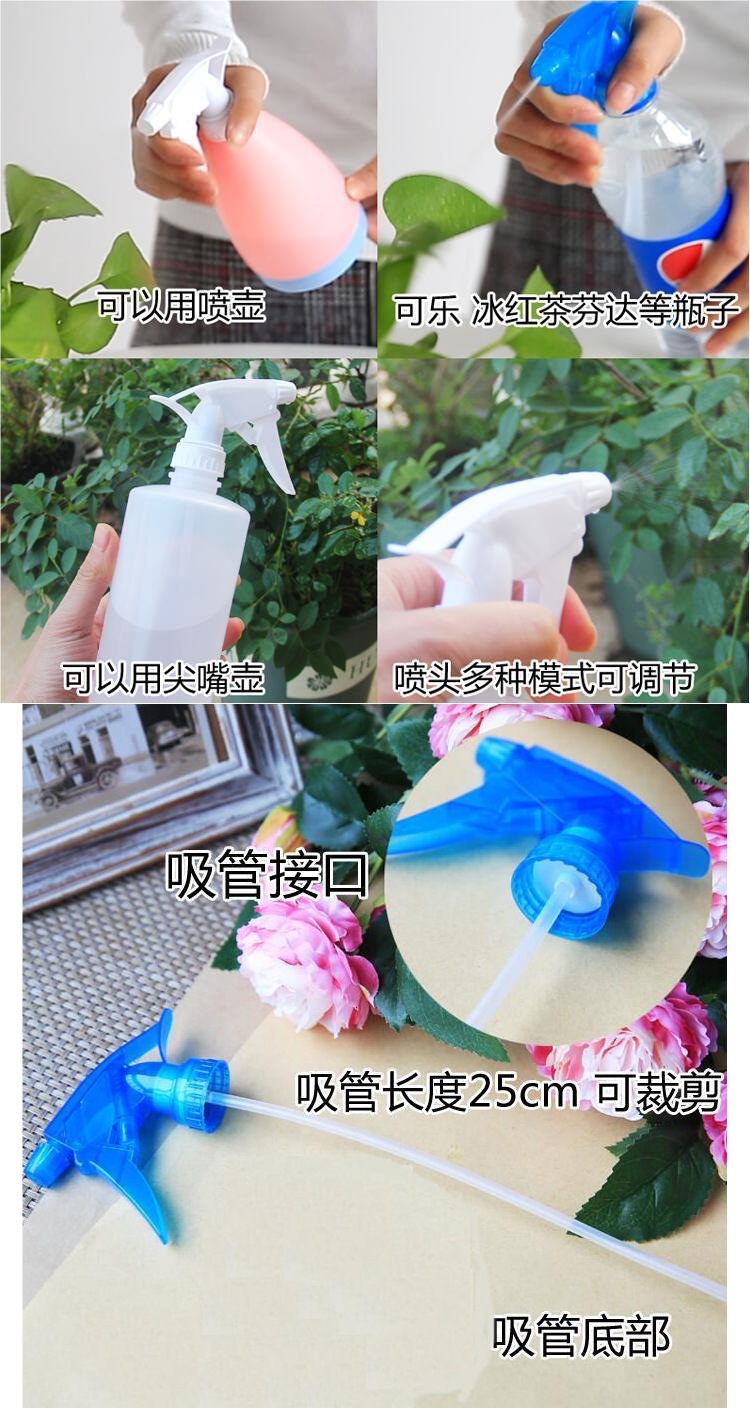 可以用喷壶

可乐 冰红茶芬达等瓶子

可以用尖嘴壶

喷头多种模式可调节

吸管接口

吸管长度25cm 可裁剪

吸管底部