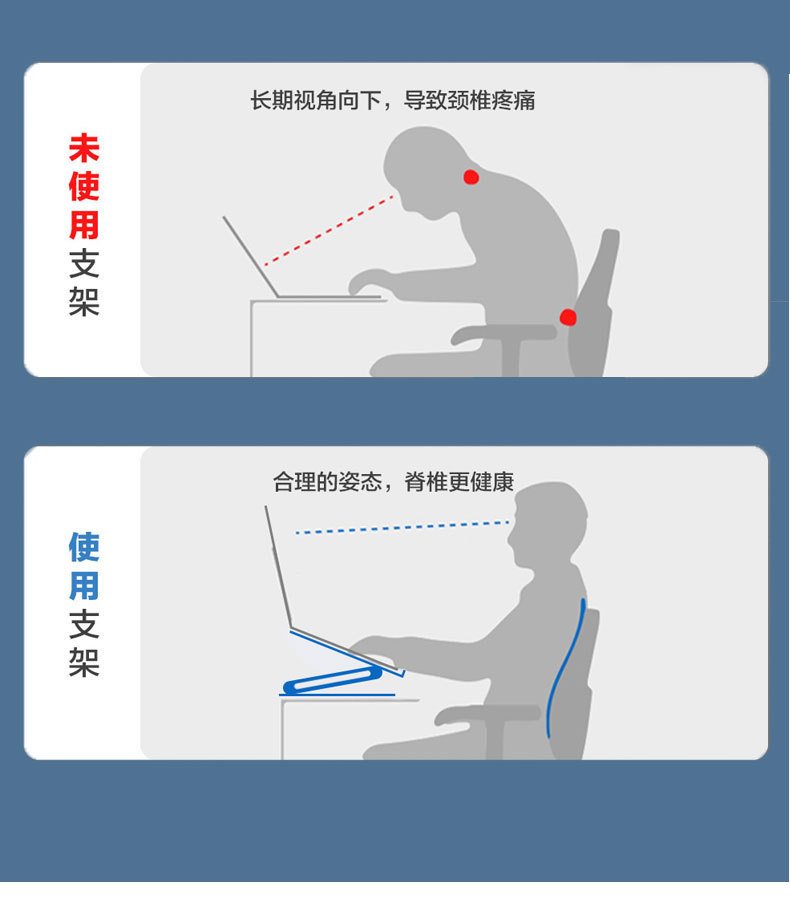 未使用支架

长期视角向下，导致颈椎疼痛

使用支架

合理的姿态，脊椎更健康