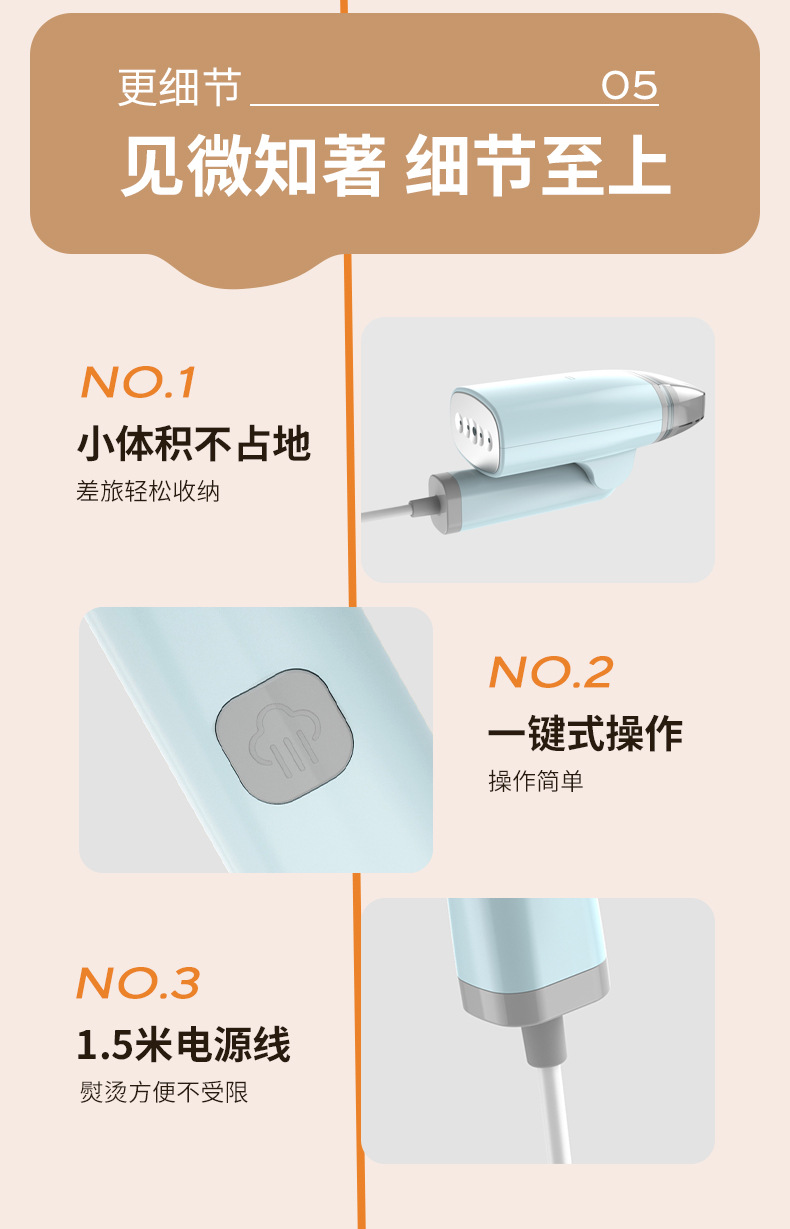 更细节 05

见微知著 细节至上

NO.1
小体积不占地
差旅轻松收纳

NO.2
一键式操作
操作简单

NO.3
1.5米电源线
熨烫方便不受限