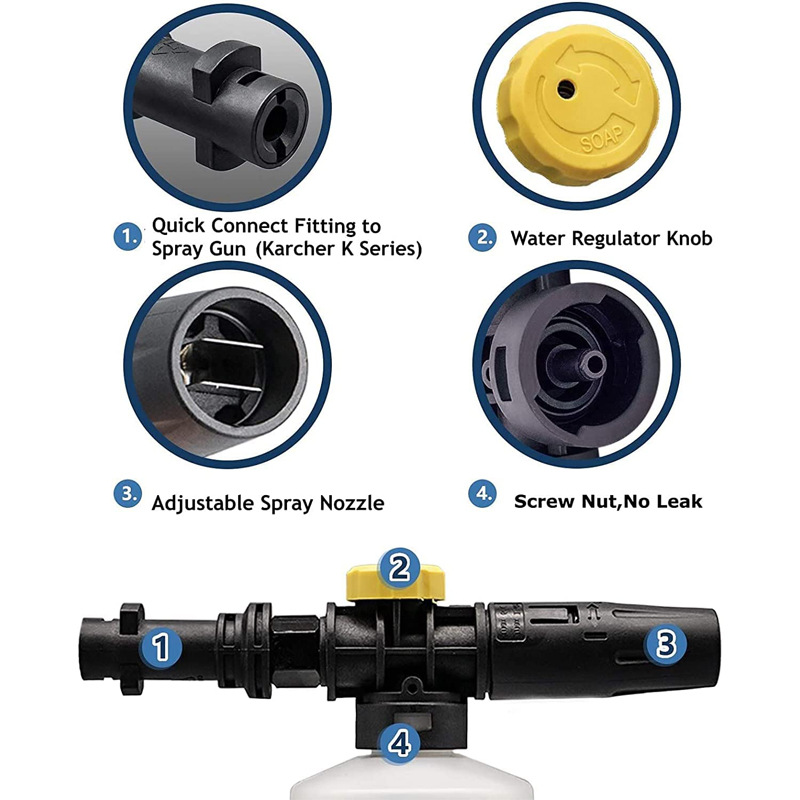 SOAP

1. Quick Connect Fitting to Spray Gun (Karcher K Series)

2. Water Regulator Knob

3. Adjustable Spray Nozzle

4. Screw Nut,No Leak

2

1

3

4