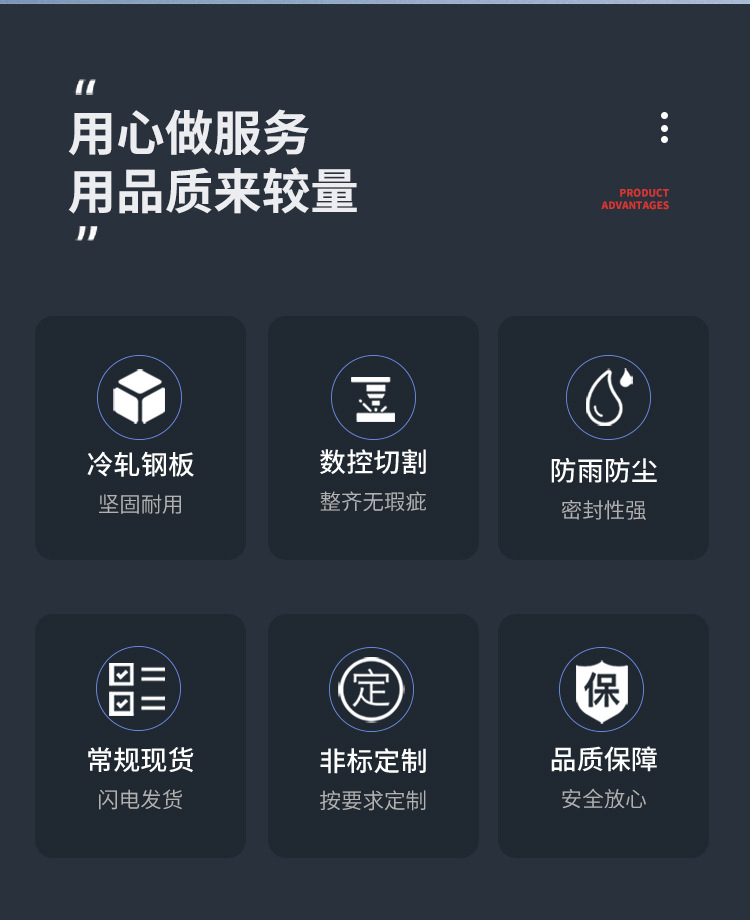 “
用心做服务
用品质来较量
”

PRODUCT
ADVANTAGES

冷轧钢板
坚固耐用

数控切割
整齐无瑕疵

防雨防尘
密封性强

常规现货
闪电发货

定
非标定制
按要求定制

保
品质保障
安全放心