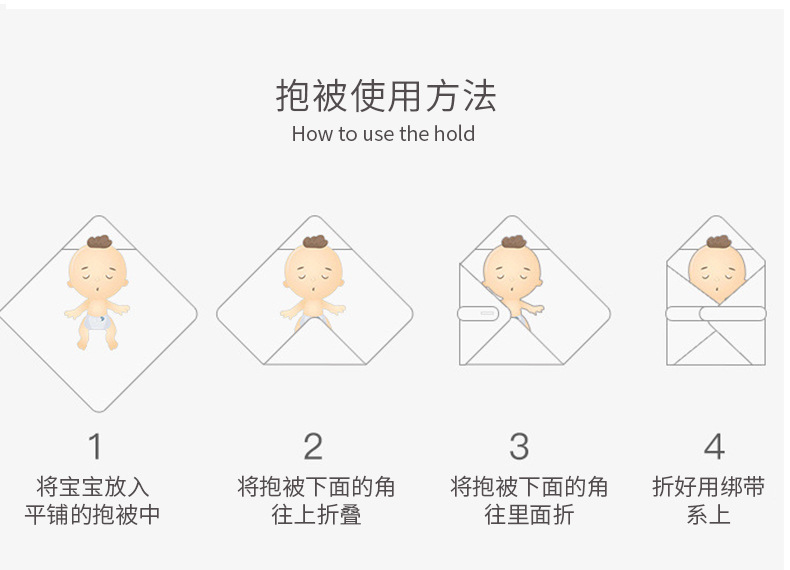 抱被使用方法
How to use the hold

1
将宝宝放入平铺的抱被中

2
将抱被下面的角往上折叠

3
将抱被下面的角往里面折

4
折好用绑带系上