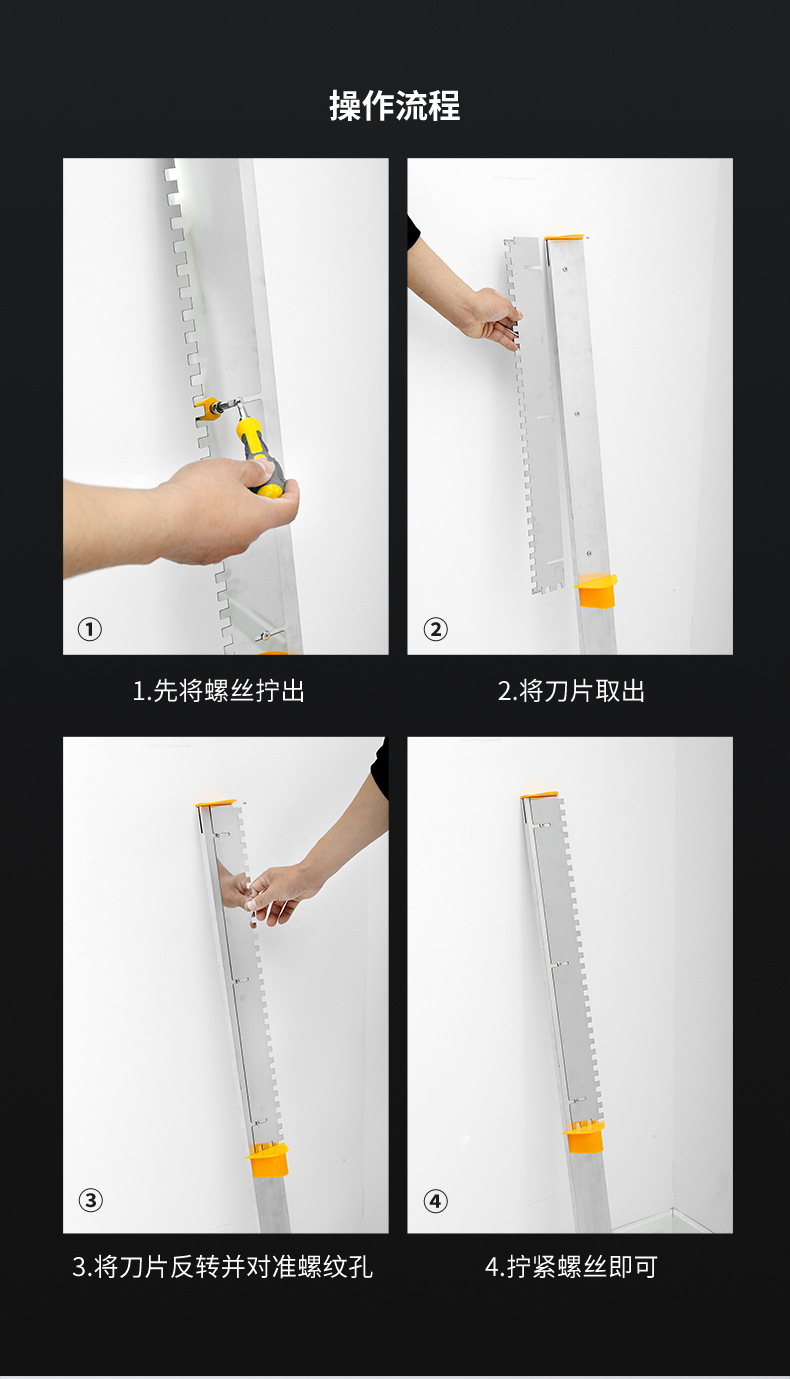 操作流程

①

1.先将螺丝拧出

②

2.将刀片取出

③

3.将刀片反转并对准螺纹孔

④

4.拧紧螺丝即可