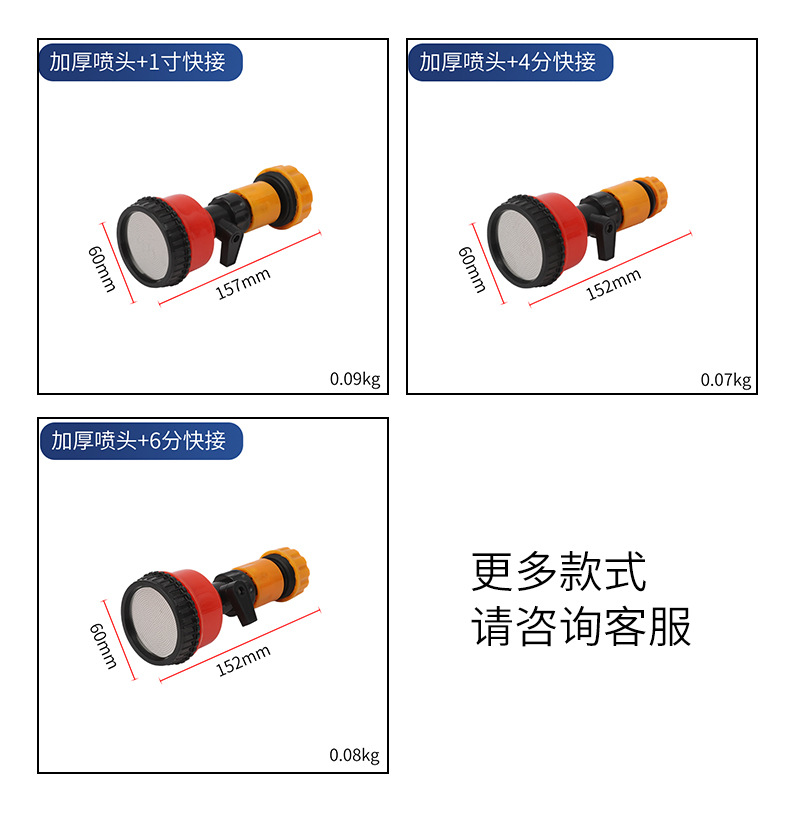 加厚喷头+1寸快接

60mm

157mm

0.09kg

加厚喷头+4分快接

60mm

152mm

0.07kg

加厚喷头+6分快接

60mm

152mm

0.08kg

更多款式
请咨询客服