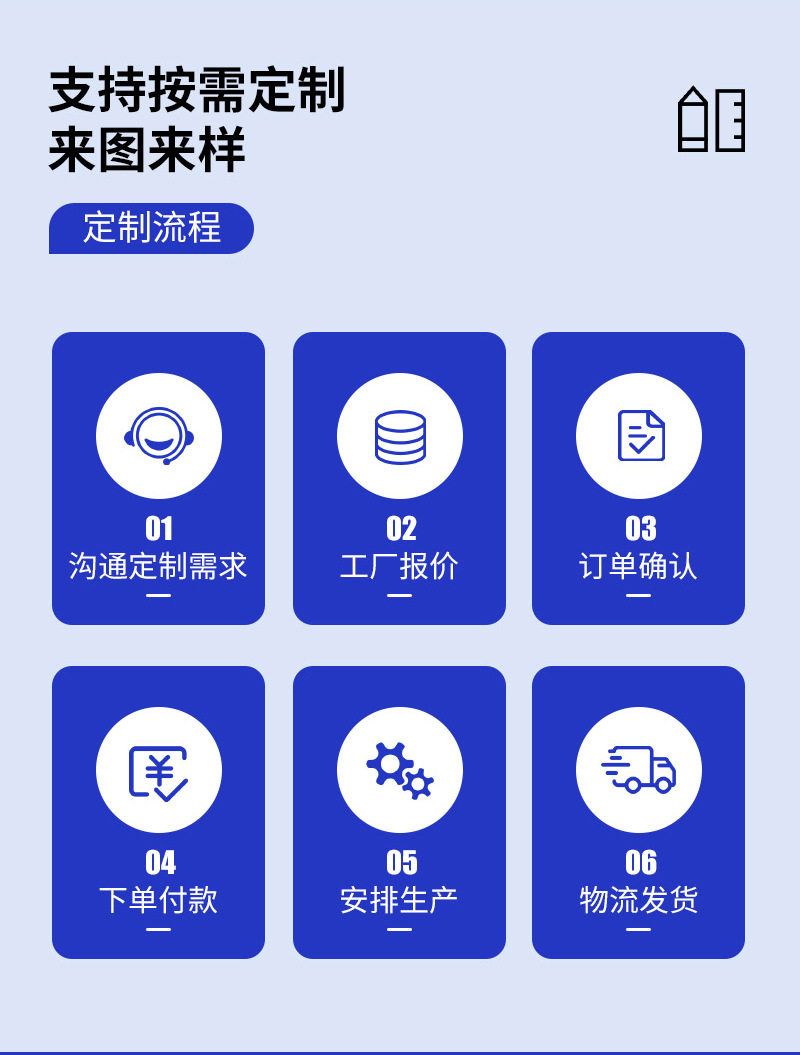 支持按需定制
来图来样

定制流程

01
沟通定制需求

02
工厂报价

03
订单确认

04
下单付款

05
安排生产

06
物流发货