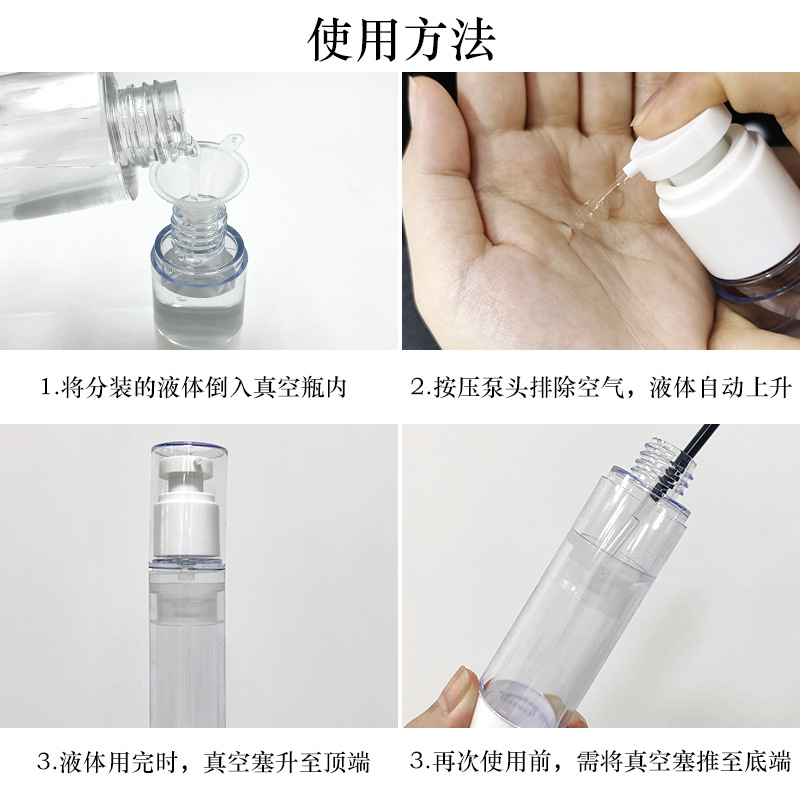 使用方法

1.将分装的液体倒入真空瓶内

2.按压泵头排除空气，液体自动上升

3.液体用完时，真空塞升至顶端

3.再次使用前，需将真空塞推至底端