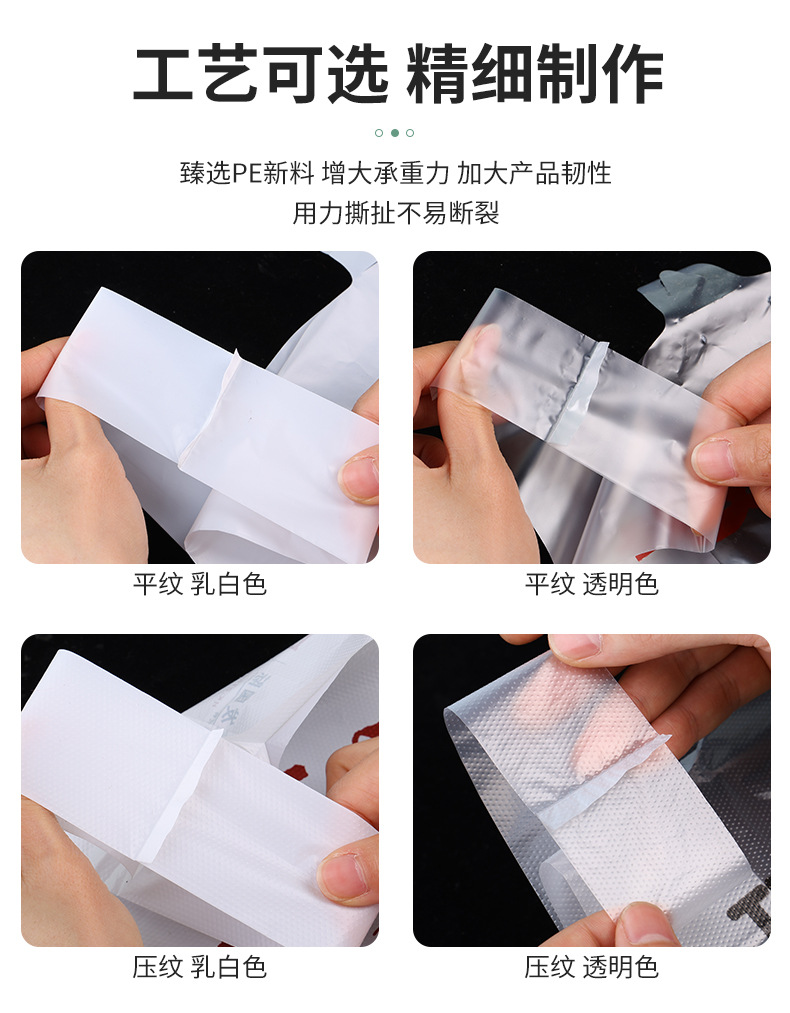 工艺可选 精细制作

臻选PE新料 增大承重力 加大产品韧性
用力撕扯不易断裂

平纹 乳白色

平纹 透明色

压纹 乳白色

压纹 透明色