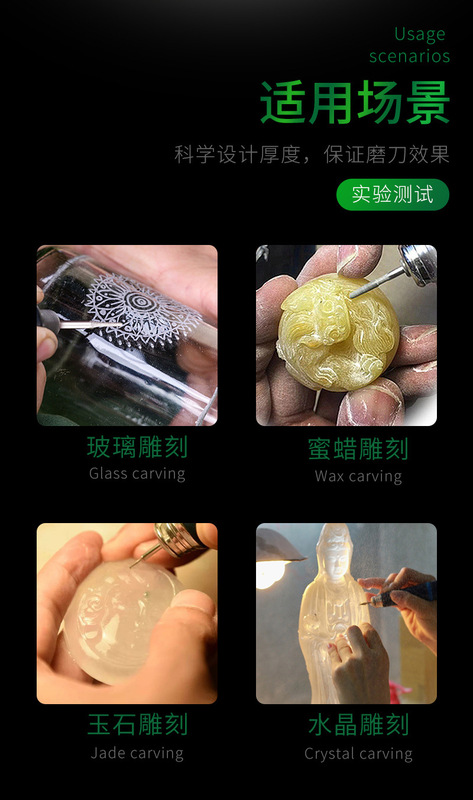 Usage scenarios

适用场景

科学设计厚度，保证磨刀效果

实验测试

玻璃雕刻
Glass carving

蜜蜡雕刻
Wax carving

玉石雕刻
Jade carving

水晶雕刻
Crystal carving