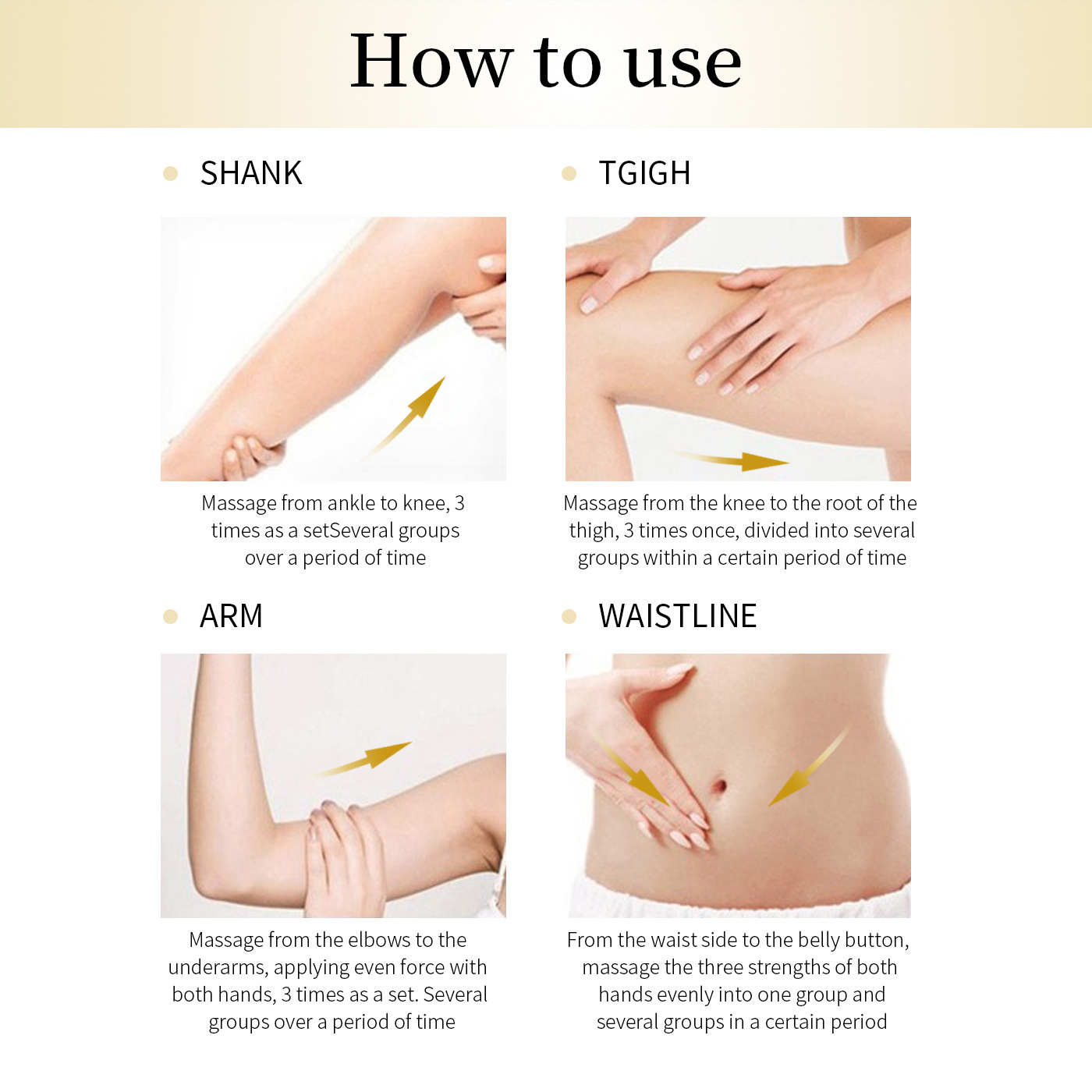 How to use

SHANK

Massage from ankle to knee, 3 times as a setSeveral groups over a period of time

TGIGH

Massage from the knee to the root of the thigh, 3 times once, divided into several groups within a certain period of time

ARM

Massage from the elbows to the underarms, applying even force with both hands, 3 times as a set. Several groups over a period of time

WAISTLINE

From the waist side to the belly button, massage the three strengths of both hands evenly into one group and several groups in a certain period