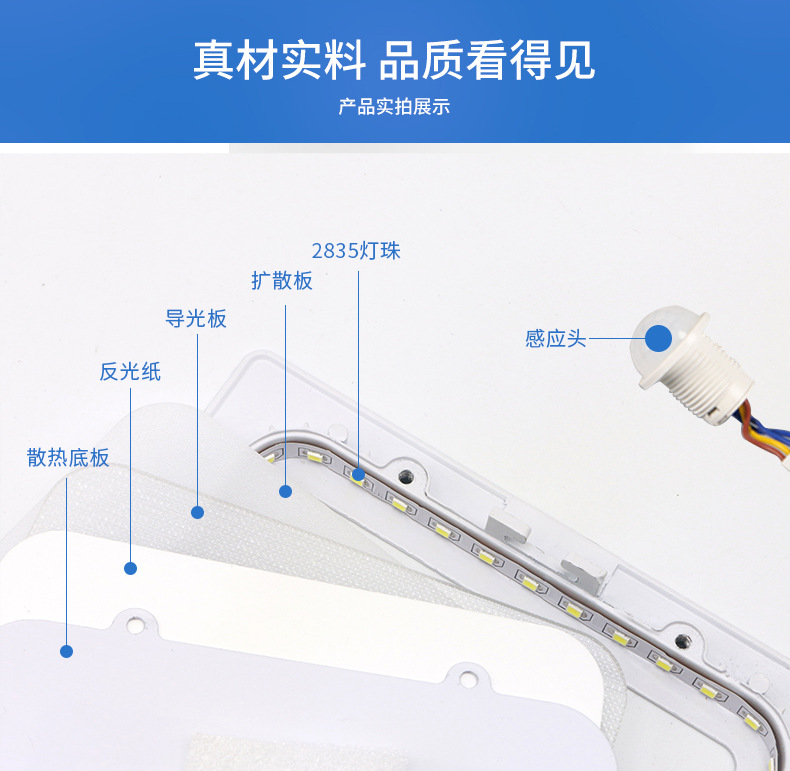 真材实料 品质看得见

产品实拍展示

2835灯珠

扩散板

导光板

反光纸

散热底板

感应头