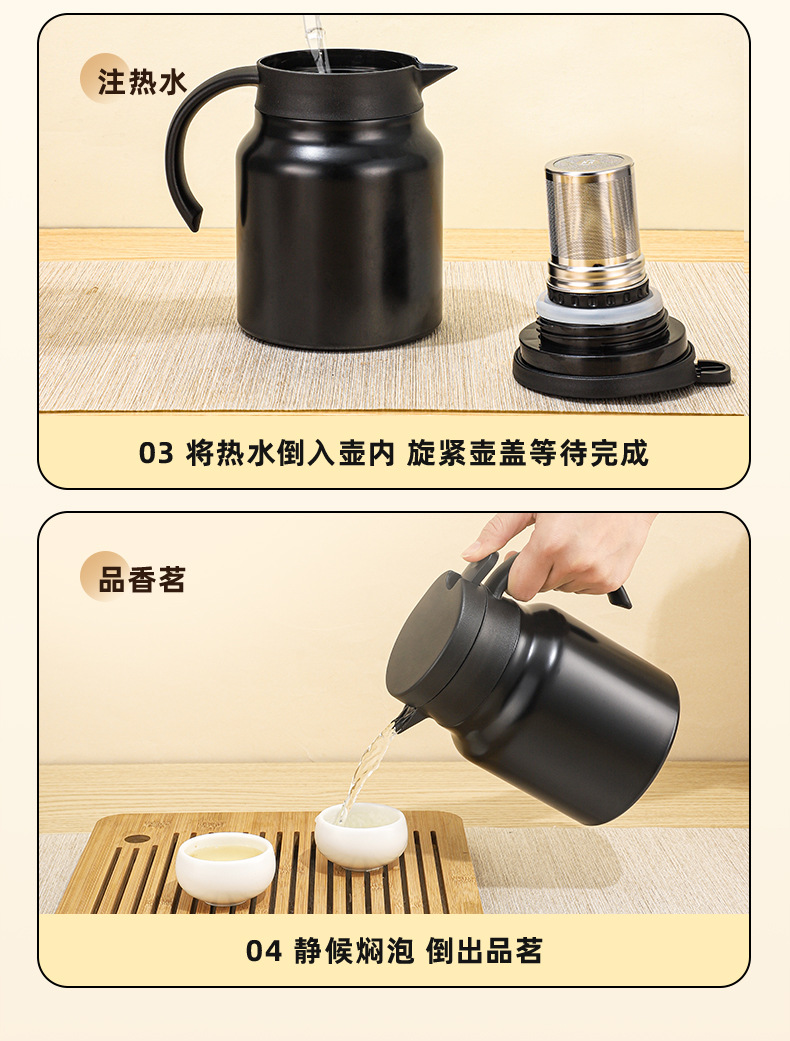 注热水

03 将热水倒入壶内 旋紧壶盖等待完成

品香茗

04 静候焖泡 倒出品茗