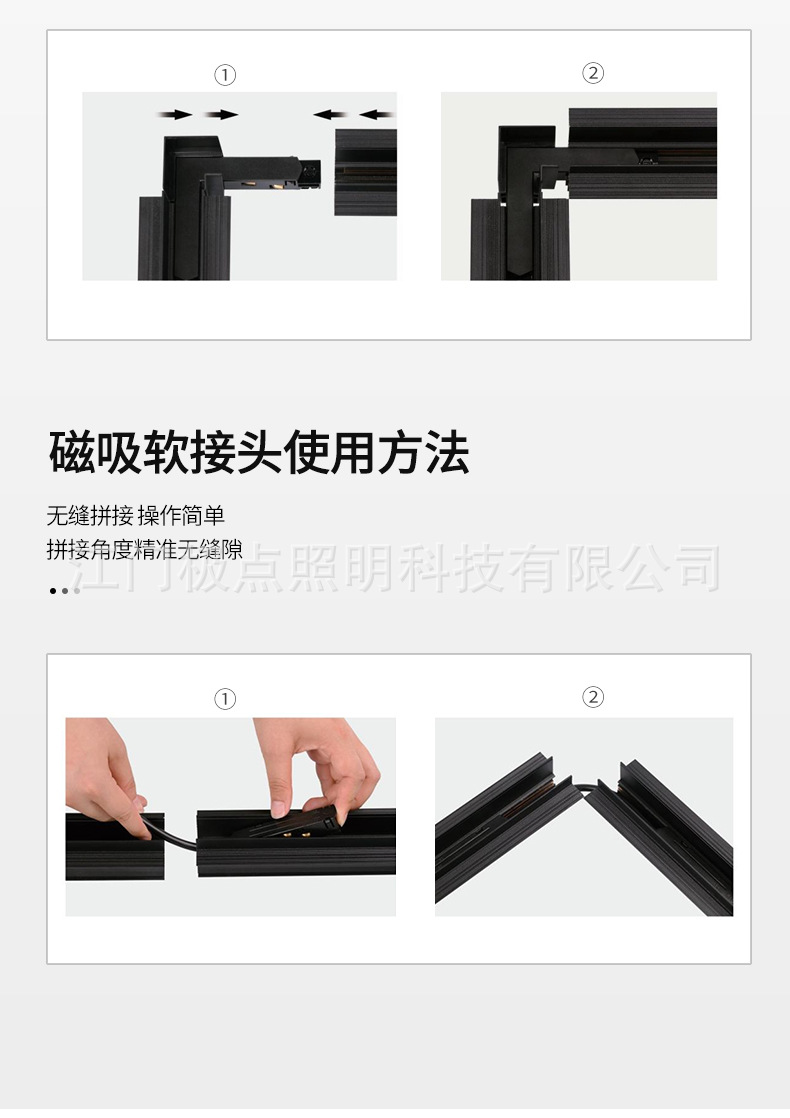 ①

②

磁吸软接头使用方法

无缝拼接 操作简单
拼接角度精准无缝隙

江门极点照明科技有限公司

①

②