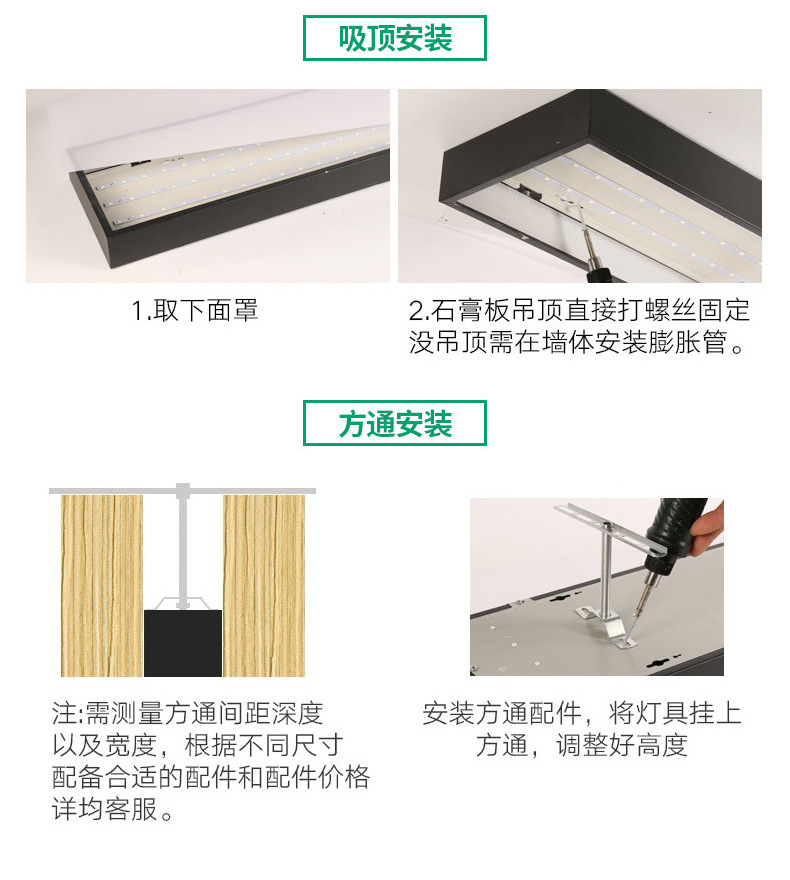 吸顶安装

1.取下面罩

2.石膏板吊顶直接打螺丝固定
没吊顶需在墙体安装膨胀管。

方通安装

注:需测量方通间距深度
以及宽度，根据不同尺寸
配备合适的配件和配件价格
详均客服。

安装方通配件，将灯具挂上
方通，调整好高度