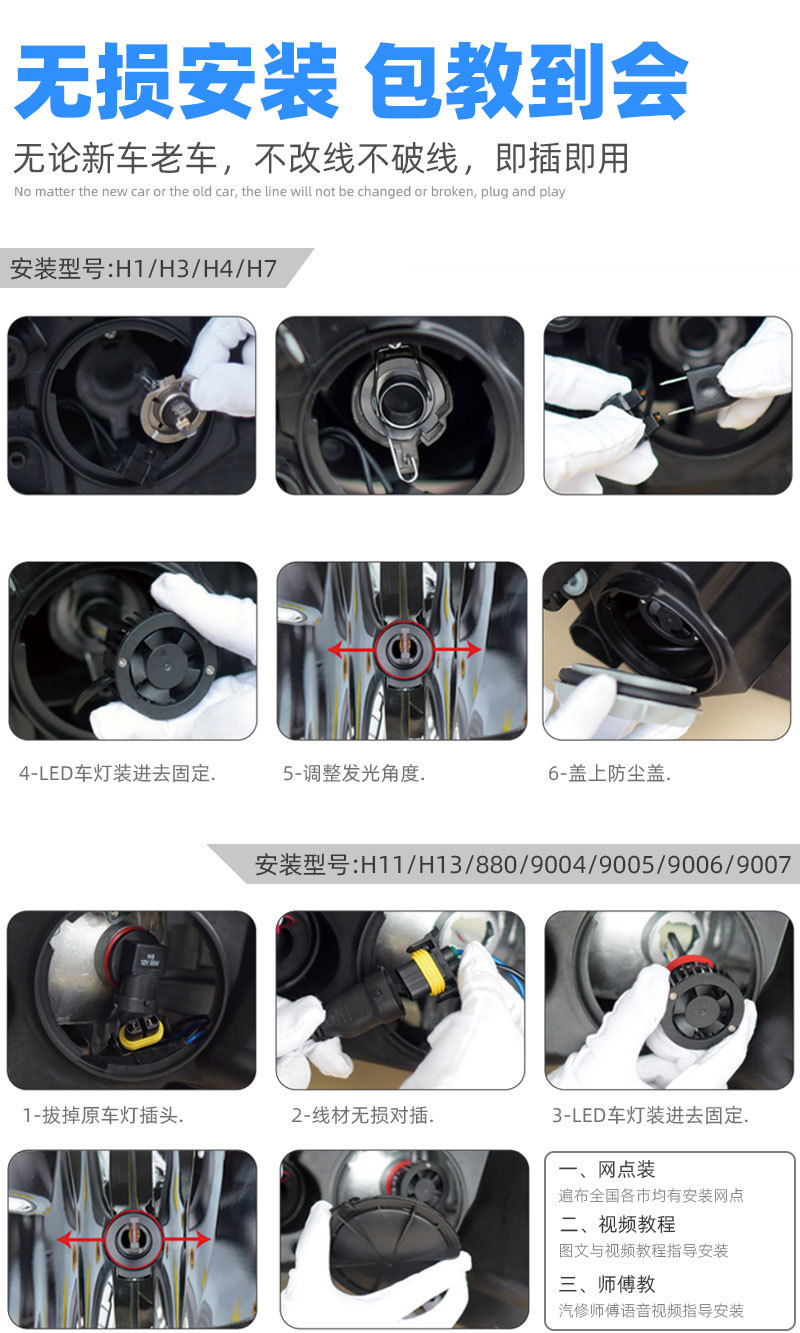 无损安装 包教到会

无论新车老车，不改线不破线，即插即用

No matter the new car or the old car, the line will not be changed or broken, plug and play

安装型号:H1/H3/H4/H7

4-LED车灯装进去固定.

5-调整发光角度.

6-盖上防尘盖.

安装型号:H11/H13/880/9004/9005/9006/9007

1-拔掉原车灯插头.

2-线材无损对插.

3-LED车灯装进去固定.

一、网点装
遍布全国各市均有安装网点

二、视频教程
图文与视频教程指导安装

三、师傅教
汽修师傅语音视频指导安装