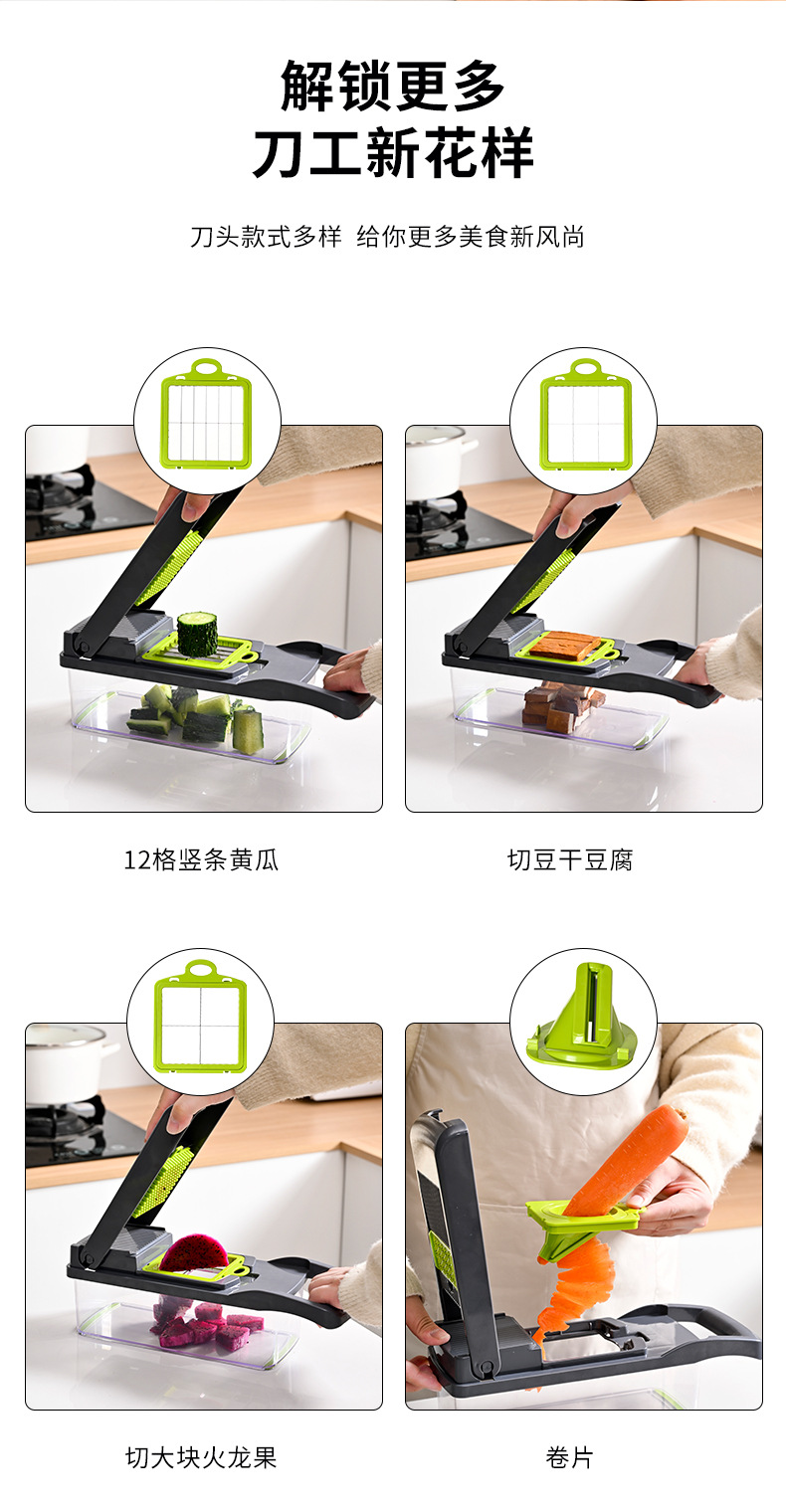 解锁更多
刀工新花样

刀头款式多样 给你更多美食新风尚

12格竖条黄瓜

切豆干豆腐

切大块火龙果

卷片