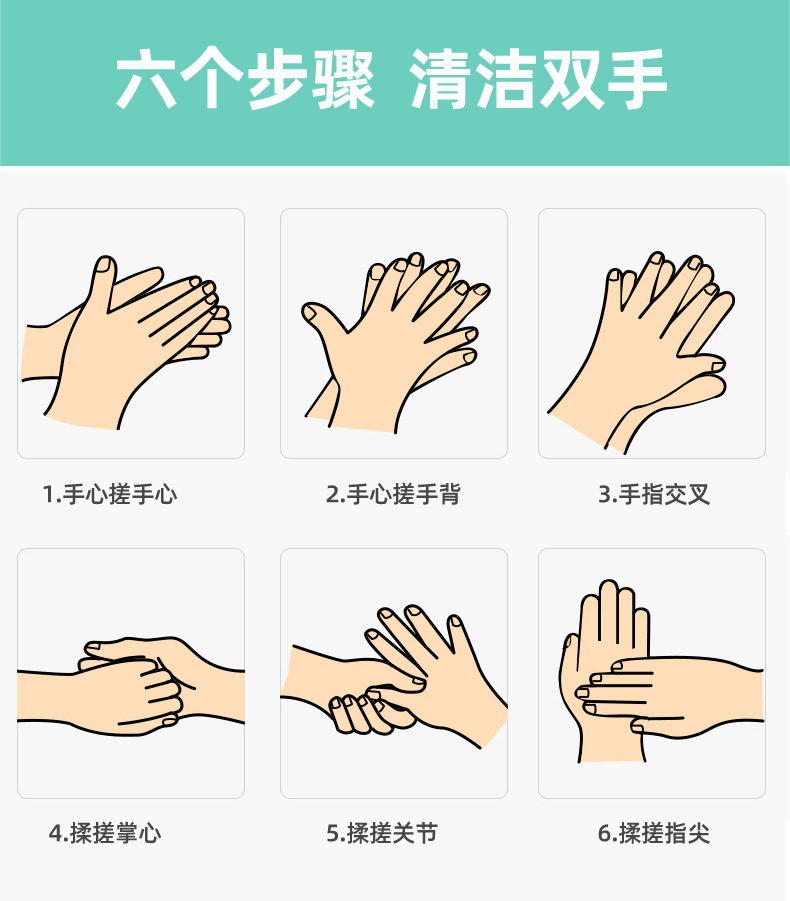 六个步骤 清洁双手

1.手心搓手心

2.手心搓手背

3.手指交叉

4.揉搓掌心

5.揉搓关节

6.揉搓指尖